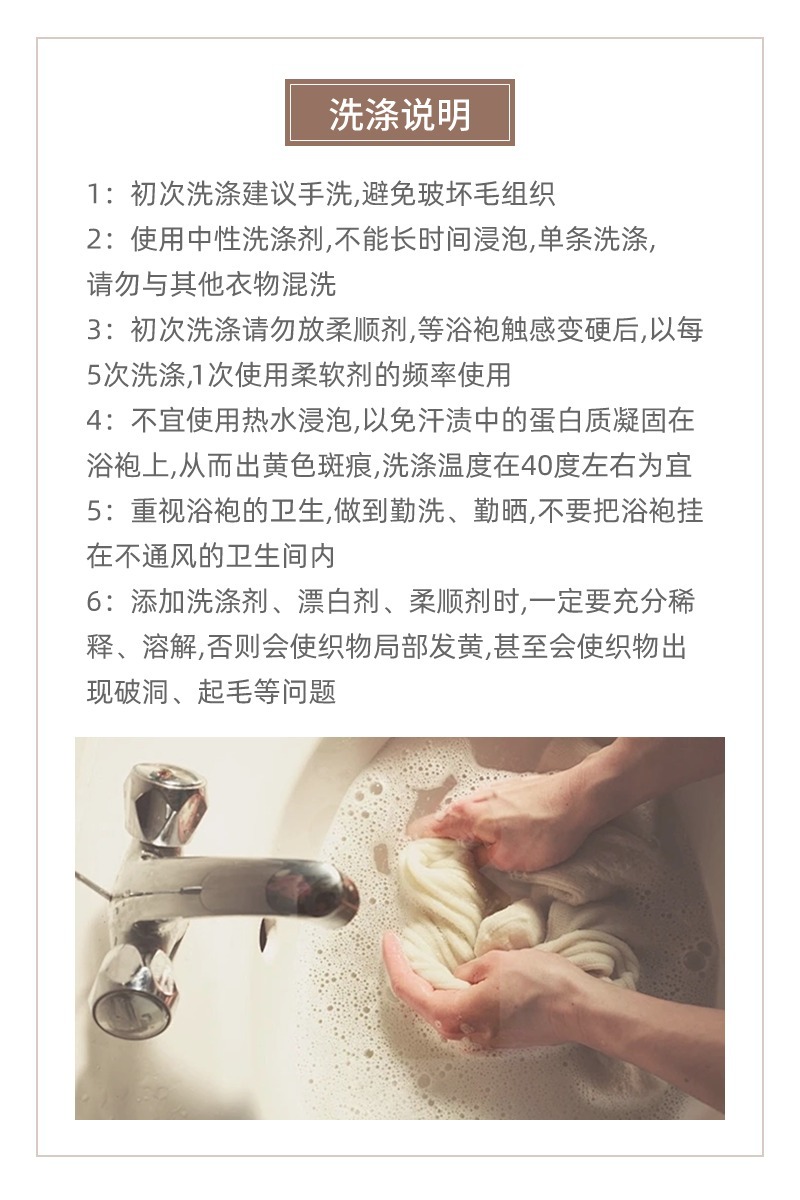 洗涤说明

1：初次洗涤建议手洗,避免玻坏毛组织

2：使用中性洗涤剂,不能长时间浸泡,单条洗涤,请勿与其他衣物混洗

3：初次洗涤请勿放柔顺剂,等浴袍触感变硬后,以每5次洗涤,1次使用柔软剂的频率使用

4：不宜使用热水浸泡,以免汗渍中的蛋白质凝固在浴袍上,从而出黄色斑痕,洗涤温度在40度左右为宜

5：重视浴袍的卫生,做到勤洗、勤晒,不要把浴袍挂在不通风的卫生间内

6：添加洗涤剂、漂白剂、柔顺剂时,一定要充分稀释、溶解,否则会使织物局部发黄,甚至会使织物出现破洞、起毛等问题