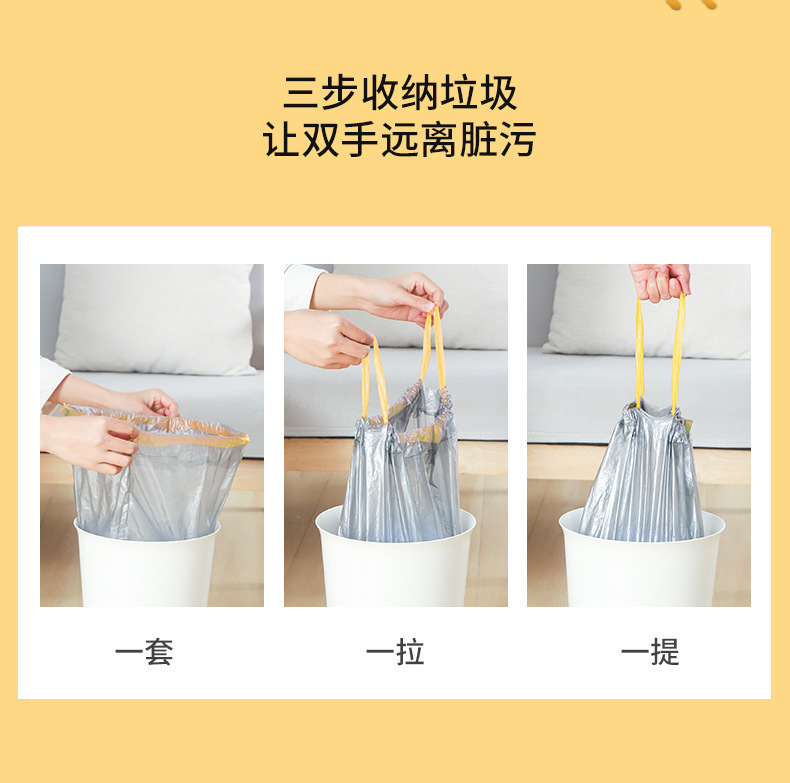 三步收纳垃圾
让双手远离脏污

一套

一拉

一提