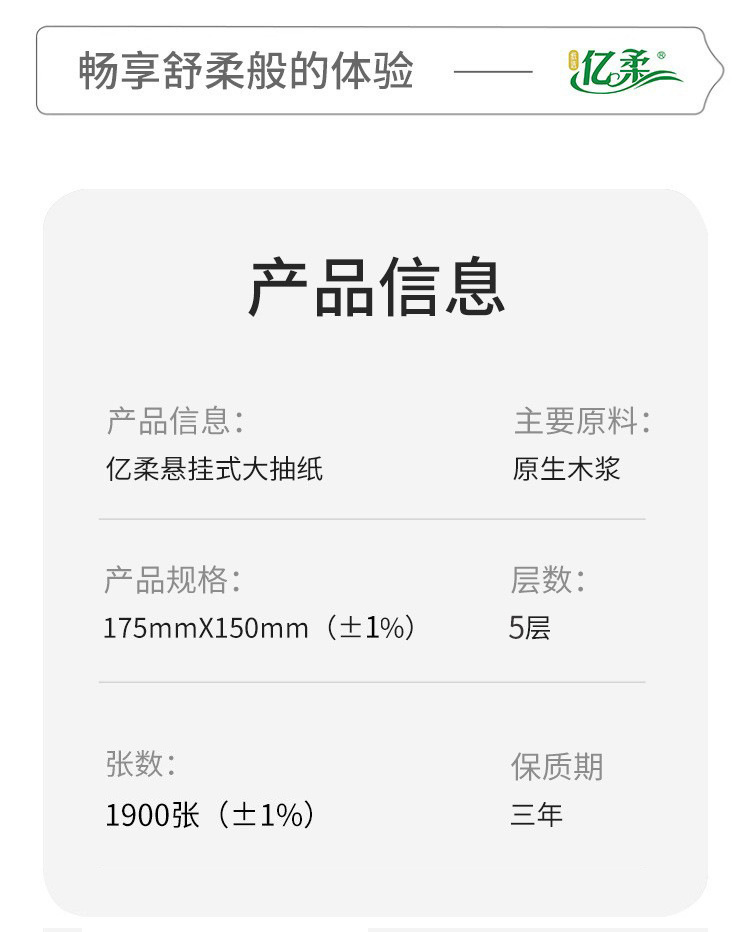 畅享舒柔般的体验 —— 亿柔®

产品信息

产品信息：
亿柔悬挂式大抽纸

主要原料：
原生木浆

产品规格：
175mmX150mm（±1%）

层数：
5层

张数：
1900张（±1%）

保质期
三年