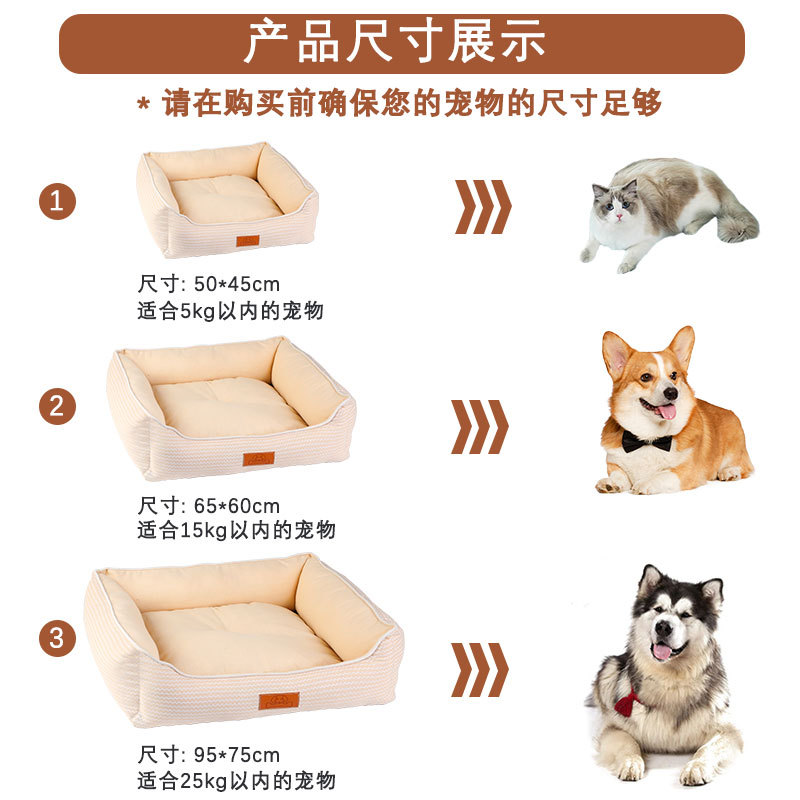 产品尺寸展示

* 请在购买前确保您的宠物的尺寸足够

1

尺寸: 50*45cm
适合5kg以内的宠物

2

尺寸: 65*60cm
适合15kg以内的宠物

3

尺寸: 95*75cm
适合25kg以内的宠物