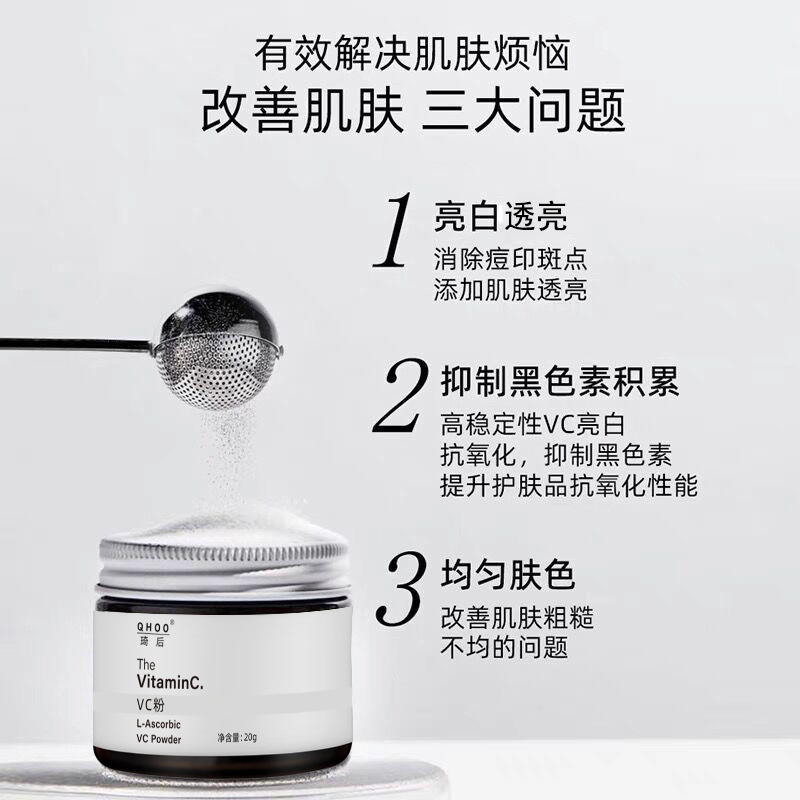 有效解决肌肤烦恼
改善肌肤 三大问题

1 亮白透亮
消除痘印斑点
添加肌肤透亮

2 抑制黑色素积累
高稳定性VC亮白
抗氧化，抑制黑色素
提升护肤品抗氧化性能

3 均匀肤色
改善肌肤粗糙
不均的问题

QHOO®
琦后

The
VitaminC.
VC粉
L-Ascorbic
VC Powder
净含量：20g