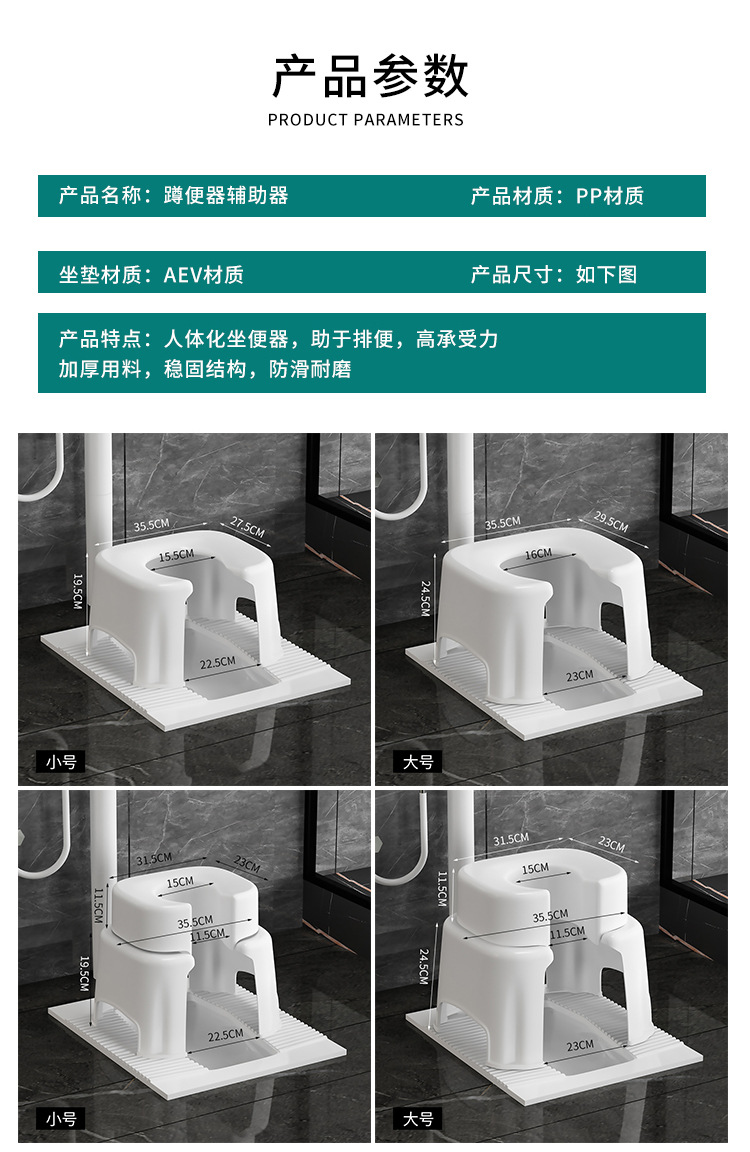 产品参数
PRODUCT PARAMETERS

产品名称：蹲便器辅助器

产品材质：PP材质

坐垫材质：AEV材质

产品尺寸：如下图

产品特点：人体化坐便器，助于排便，高承受力
加厚用料，稳固结构，防滑耐磨

35.5CM
27.5CM
15.5CM
19.5CM
22.5CM
小号

35.5CM
29.5CM
16CM
24.5CM
23CM
大号

31.5CM
23CM
15CM
11.5CM
35.5CM
11.5CM
19.5CM
22.5CM
小号

31.5CM
23CM
15CM
11.5CM
35.5CM
11.5CM
24.5CM
23CM
大号