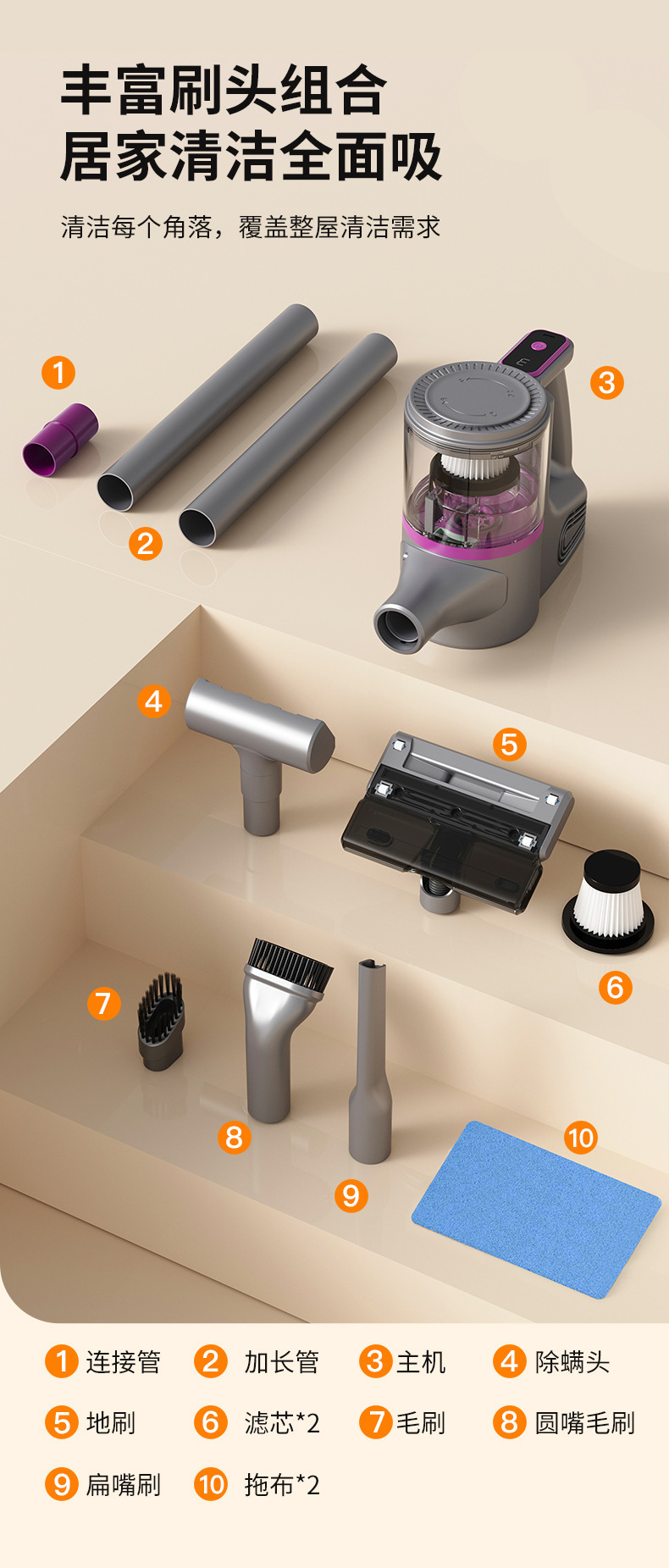 丰富刷头组合
居家清洁全面吸

清洁每个角落，覆盖整屋清洁需求

1
2
3
4
5
6
7
8
9
10

1 连接管　2 加长管　3 主机　4 除螨头
5 地刷　6 滤芯*2　7 毛刷　8 圆嘴毛刷
9 扁嘴刷　10 拖布*2