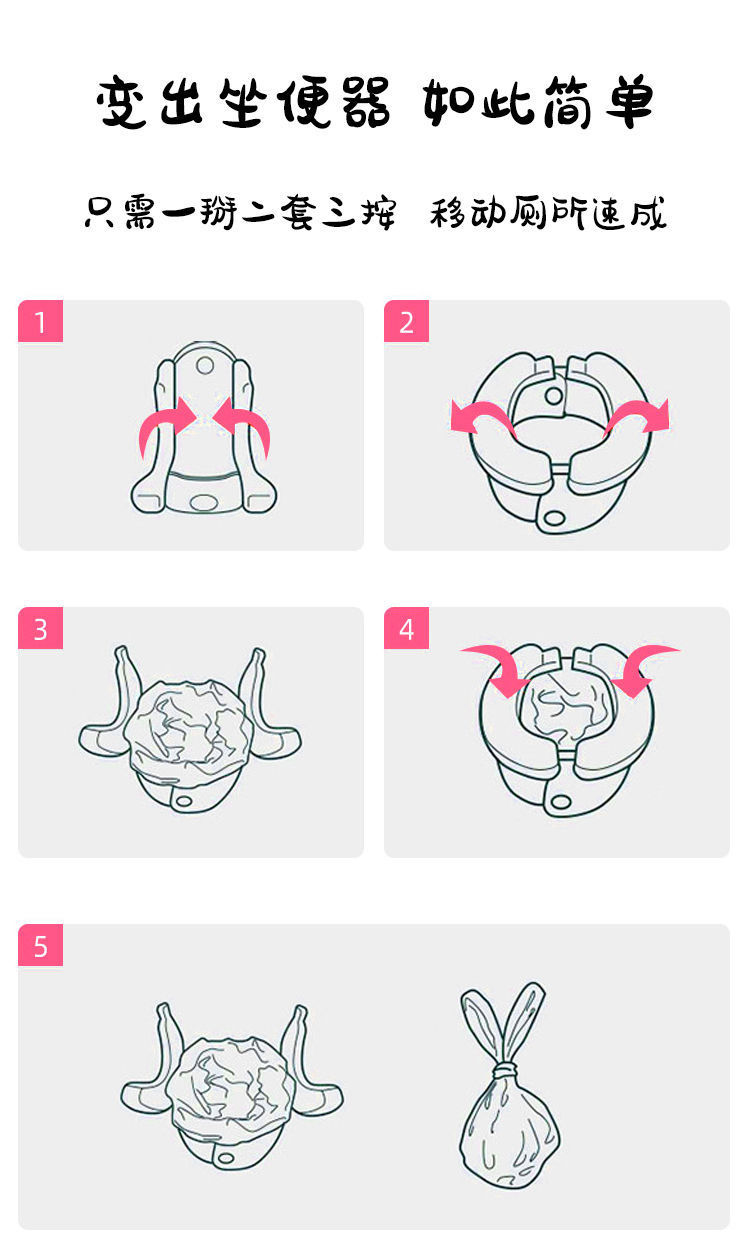 变出坐便器 如此简单

只需一掰二套三按 移动厕所速成

1

2

3

4

5