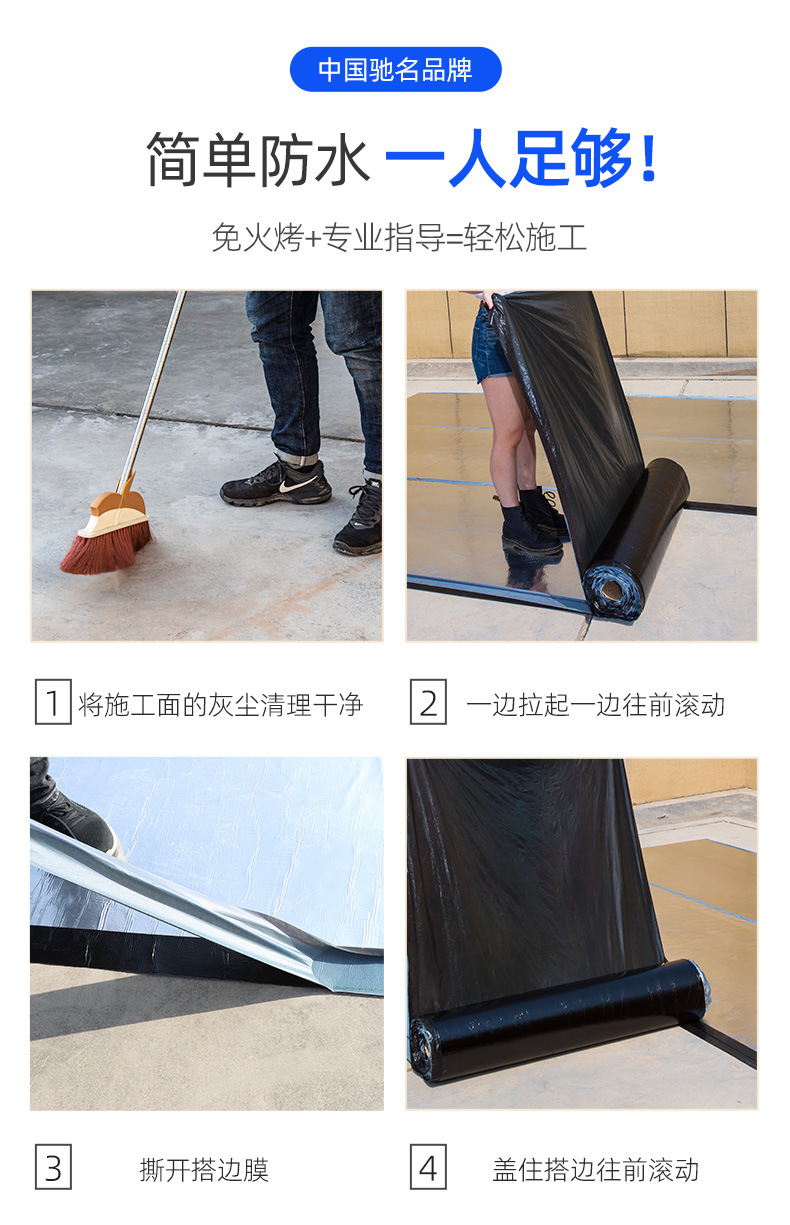 中国驰名品牌

简单防水 一人足够!

免火烤+专业指导=轻松施工

1 将施工面的灰尘清理干净

2 一边拉起一边往前滚动

3 撕开搭边膜

4 盖住搭边往前滚动