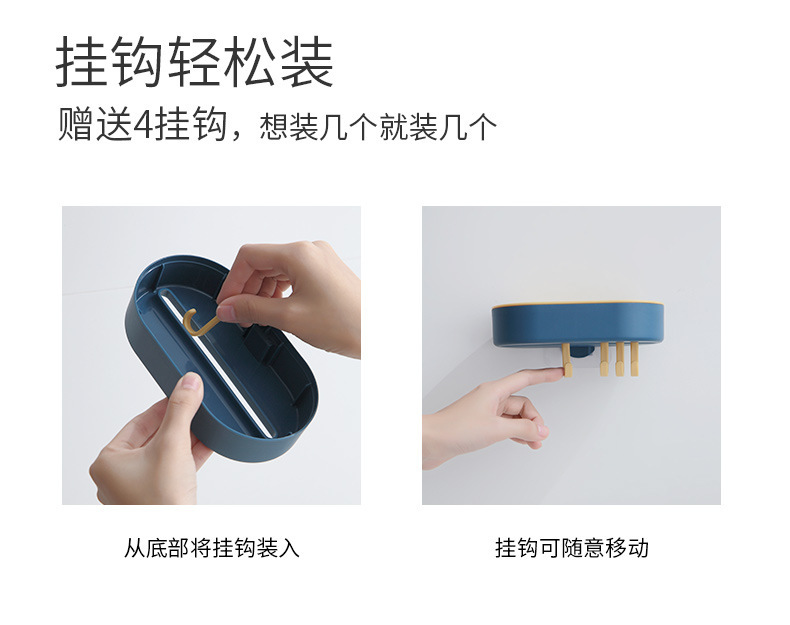 挂钩轻松装
赠送4挂钩，想装几个就装几个

从底部将挂钩装入

挂钩可随意移动