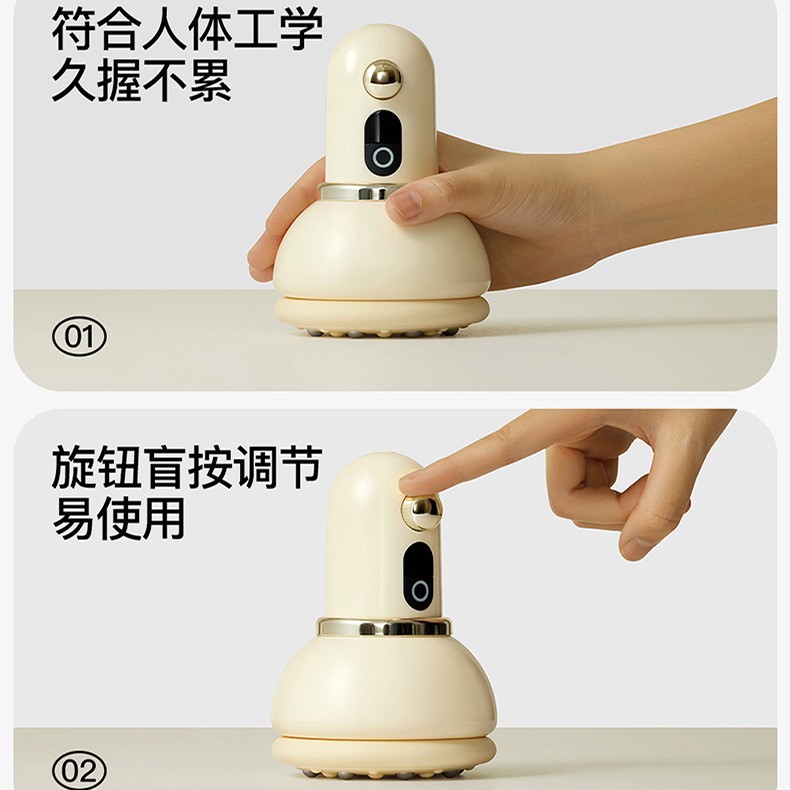 符合人体工学
久握不累

01

旋钮盲按调节
易使用

02