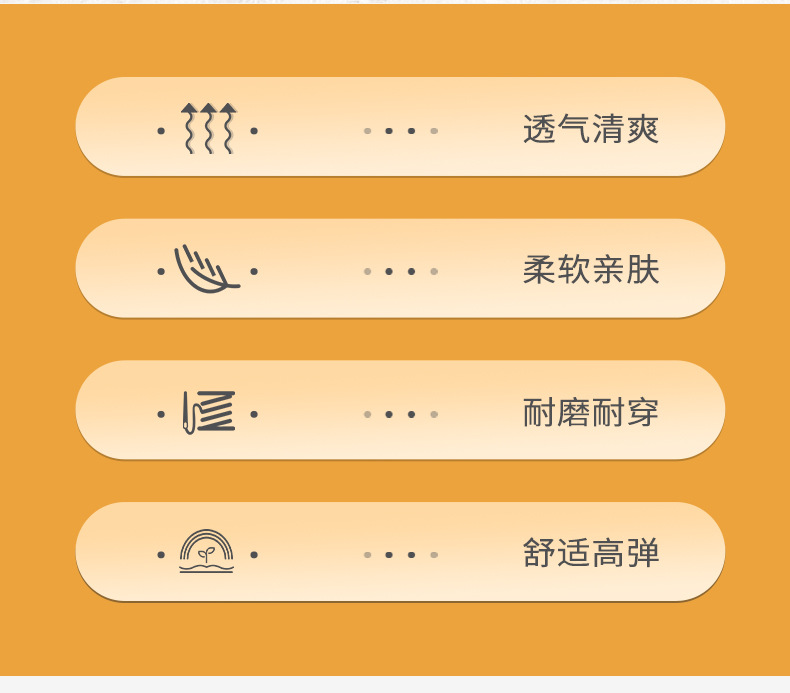 透气清爽

柔软亲肤

耐磨耐穿

舒适高弹