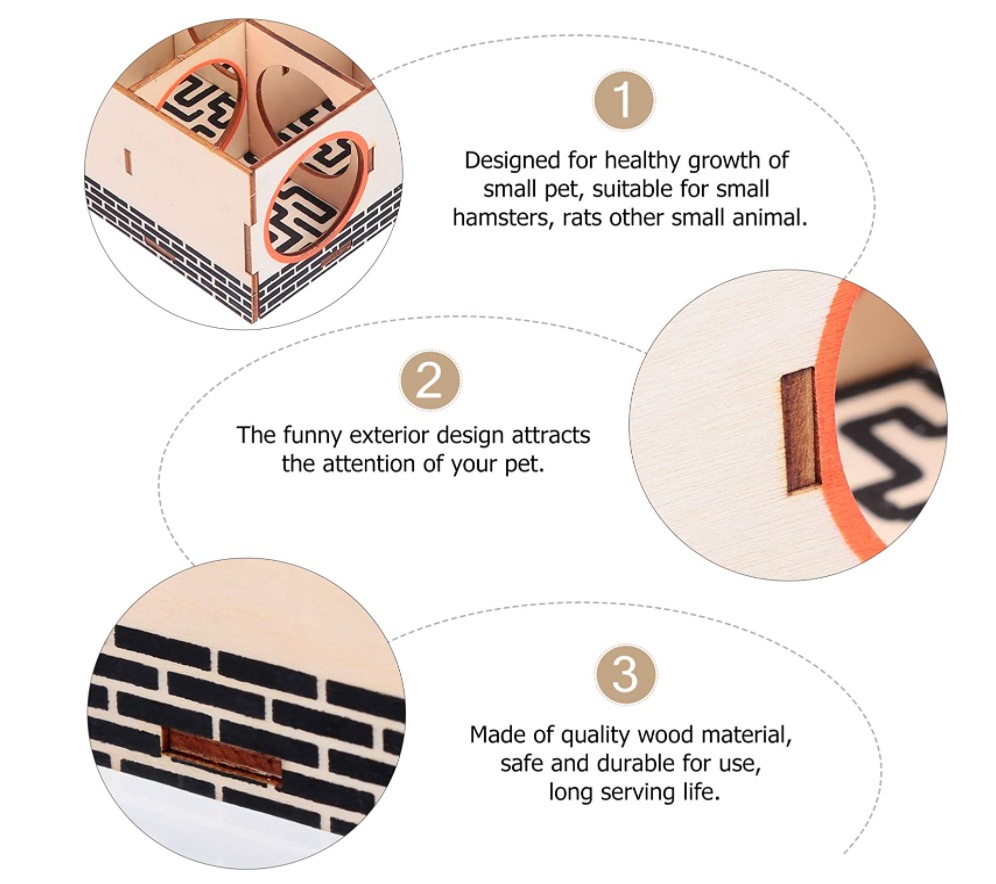 1

Designed for healthy growth of small pet, suitable for small hamsters, rats other small animal.

2

The funny exterior design attracts the attention of your pet.

3

Made of quality wood material, safe and durable for use, long serving life.