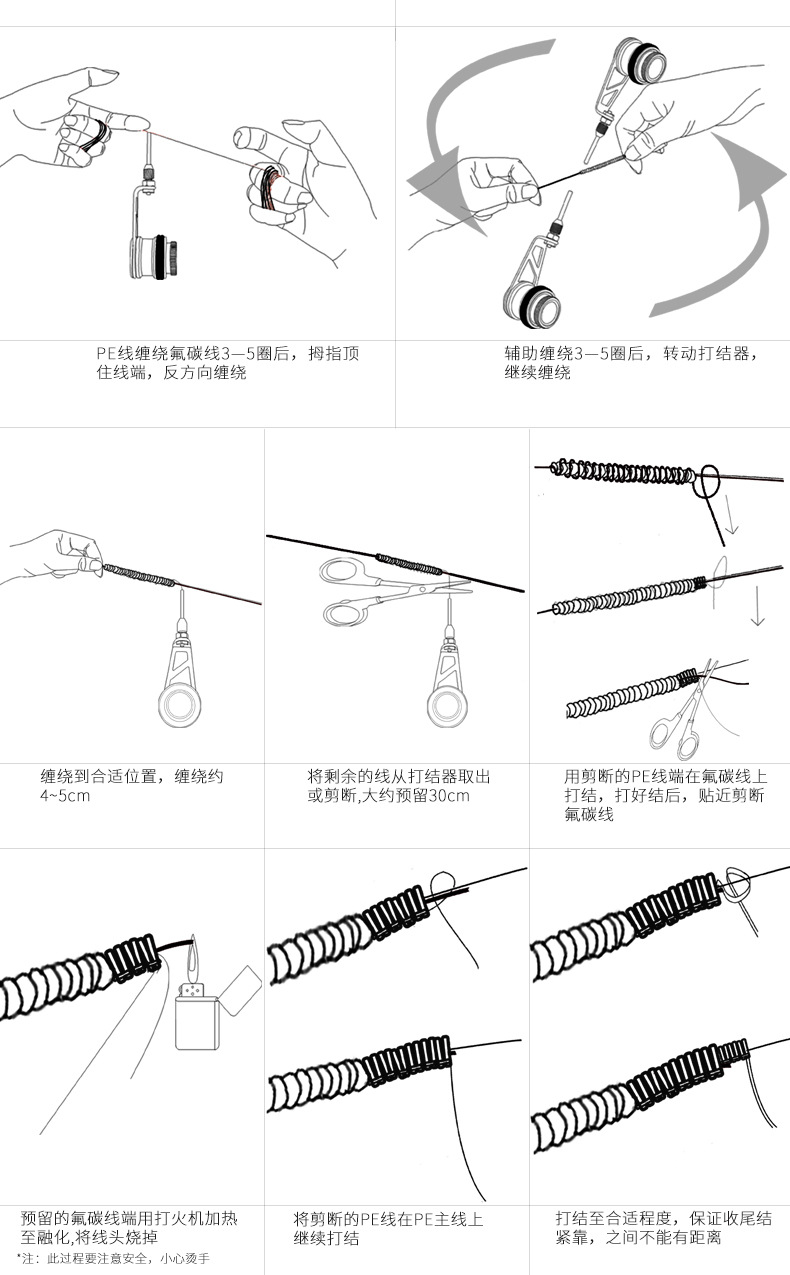 PE线缠绕氟碳线3—5圈后，拇指顶住线端，反方向缠绕

辅助缠绕3—5圈后，转动打结器，继续缠绕

缠绕到合适位置，缠绕约4~5cm

将剩余的线从打结器取出或剪断,大约预留30cm

用剪断的PE线端在氟碳线上打结，打好结后，贴近剪断氟碳线

预留的氟碳线端用打火机加热至融化,将线头烧掉

*注：此过程要注意安全，小心烫手

将剪断的PE线在PE主线上继续打结

打结至合适程度，保证收尾结紧靠，之间不能有距离