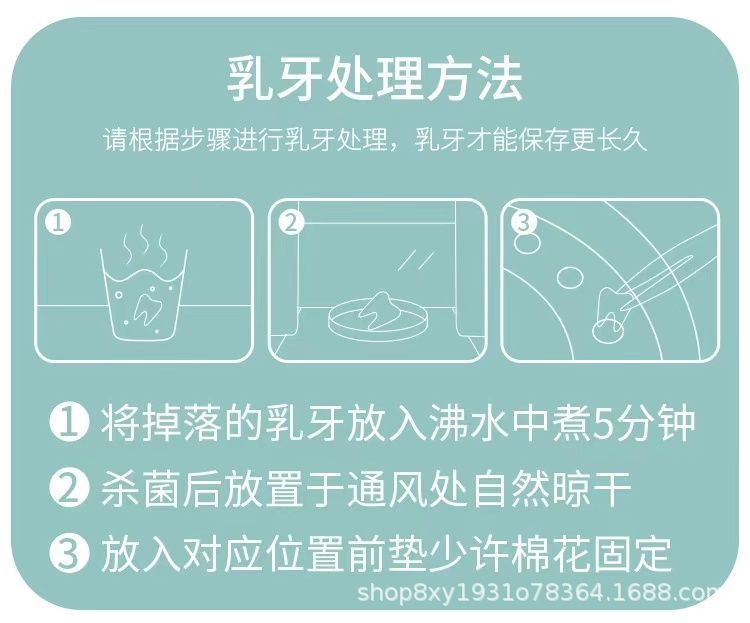 乳牙处理方法

请根据步骤进行乳牙处理，乳牙才能保存更长久

①

②

③

① 将掉落的乳牙放入沸水中煮5分钟

② 杀菌后放置于通风处自然晾干

③ 放入对应位置前垫少许棉花固定

shop8xy1931o78364.1688.com