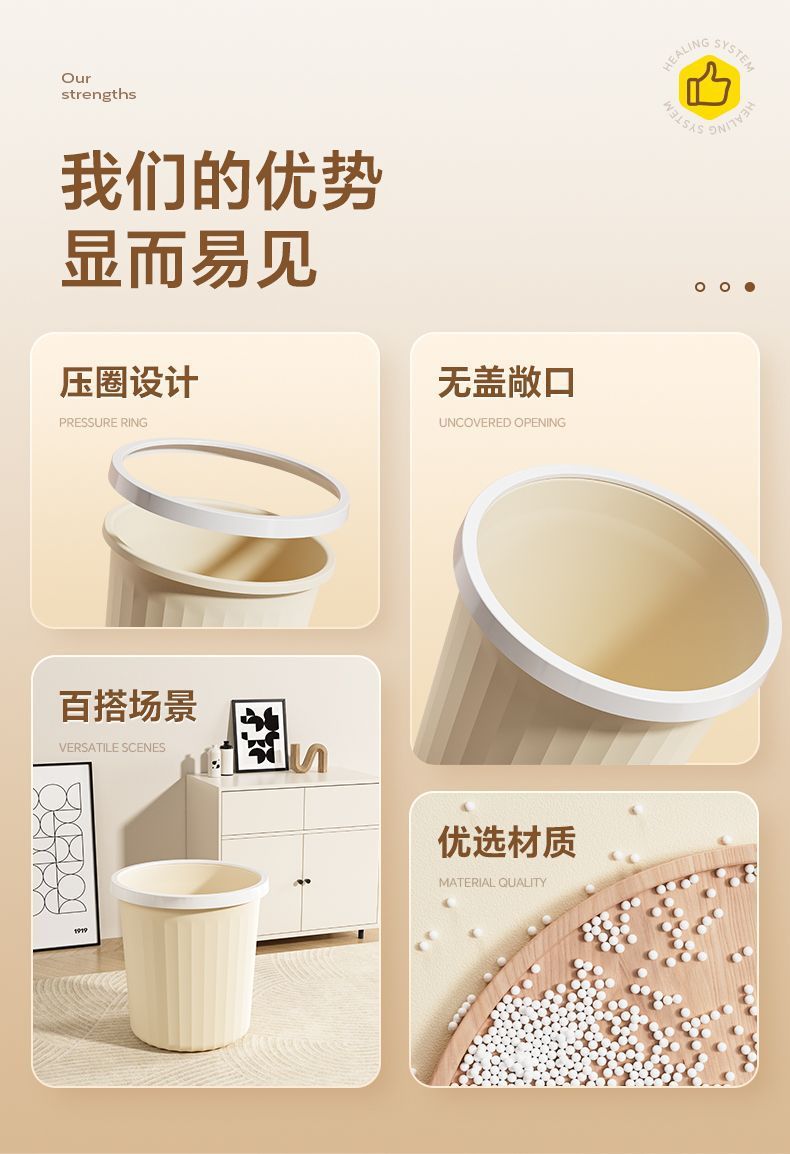 Our strengths

HEALING SYSTEM HEALING SYSTEM

我们的优势
显而易见

压圈设计
PRESSURE RING

无盖敞口
UNCOVERED OPENING

百搭场景
VERSATILE SCENES

1919

优选材质
MATERIAL QUALITY