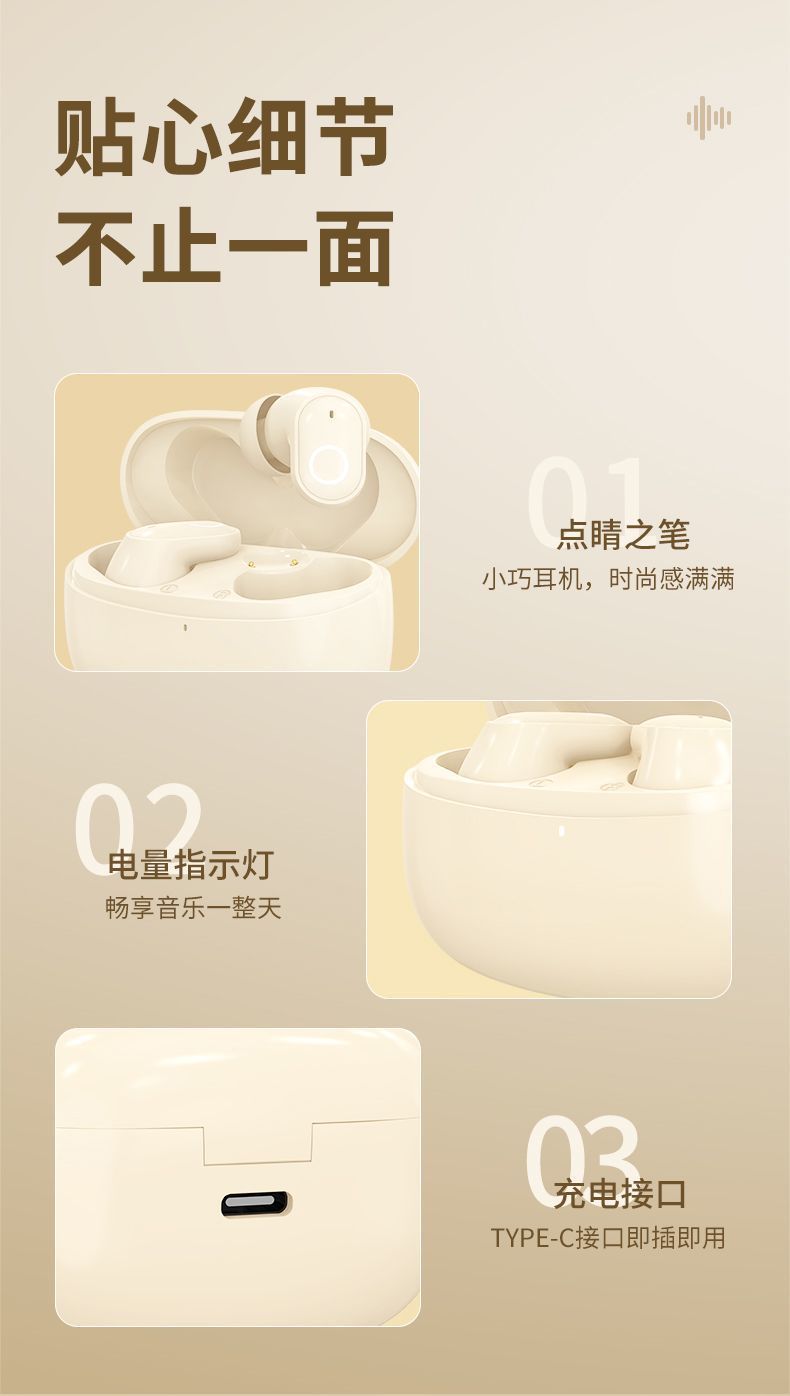 贴心细节
不止一面

01
点睛之笔
小巧耳机，时尚感满满

02
电量指示灯
畅享音乐一整天

03
充电接口
TYPE-C接口即插即用