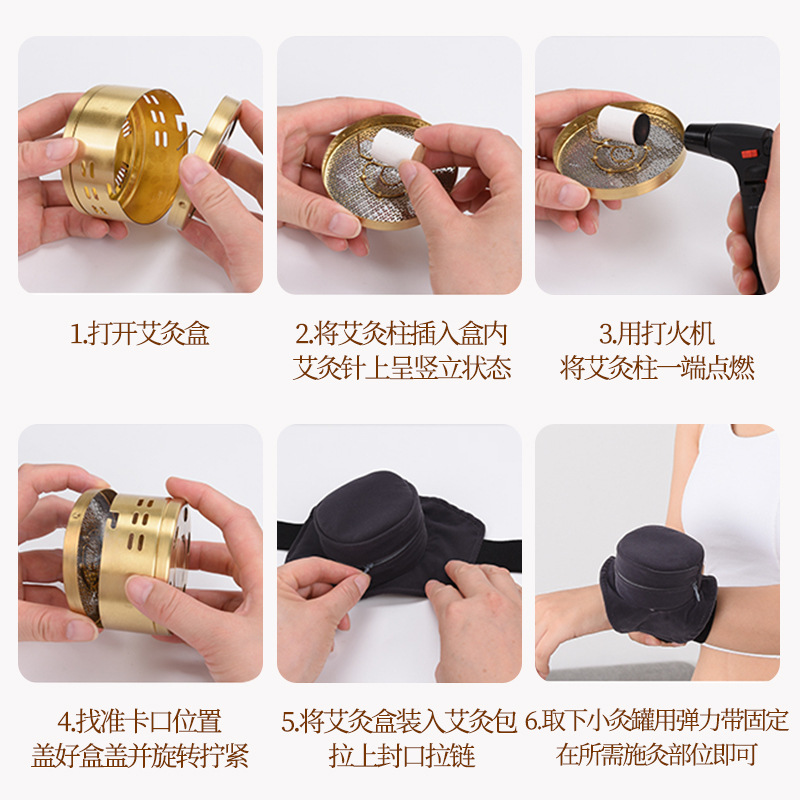 1.打开艾灸盒

2.将艾灸柱插入盒内
艾灸针上呈竖立状态

3.用打火机
将艾灸柱一端点燃

4.找准卡口位置
盖好盒盖并旋转拧紧

5.将艾灸盒装入艾灸包
拉上封口拉链

6.取下小灸罐用弹力带固定
在所需施灸部位即可