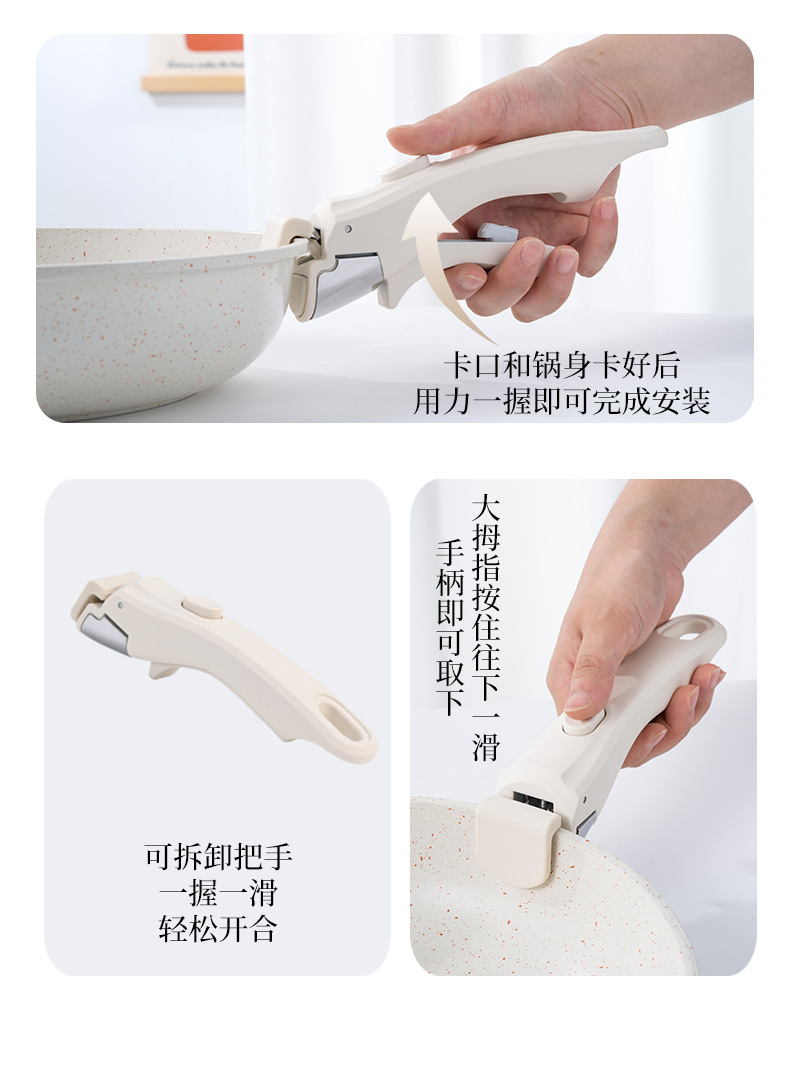 卡口和锅身卡好后
用力一握即可完成安装

可拆卸把手
一握一滑
轻松开合

大拇指按住往下一滑
手柄即可取下