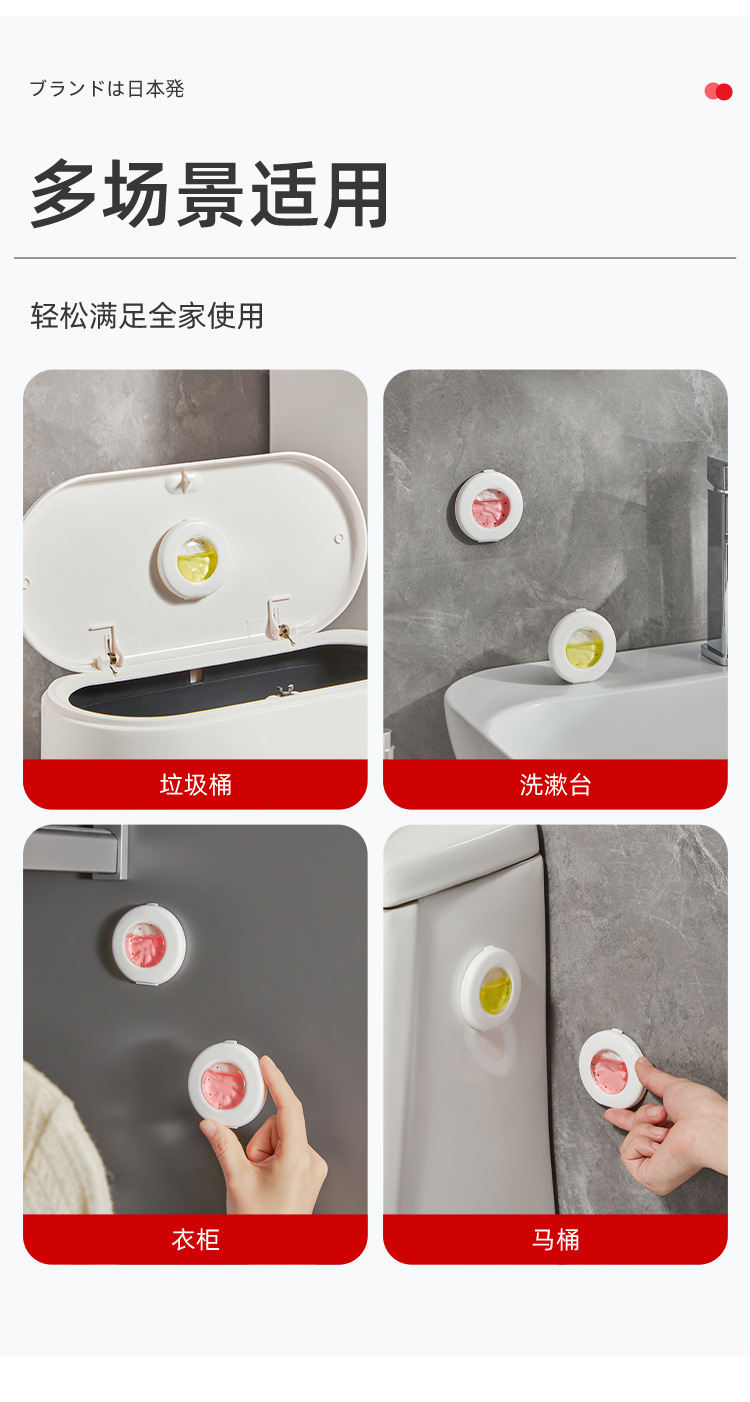 ブランドは日本発

多场景适用

轻松满足全家使用

垃圾桶

洗漱台

衣柜

马桶