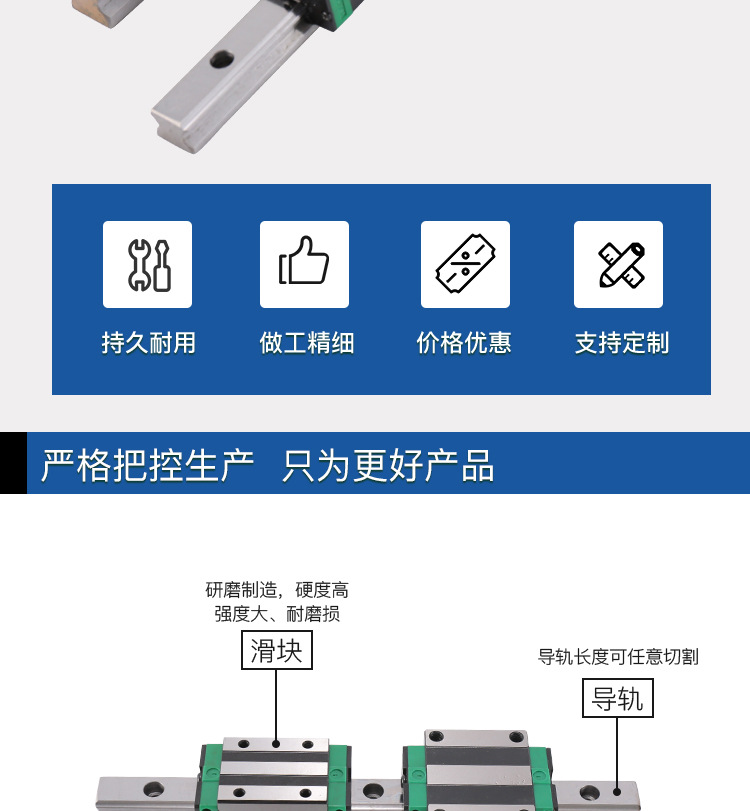 持久耐用

做工精细

价格优惠

支持定制

严格把控生产 只为更好产品

研磨制造，硬度高
强度大、耐磨损

滑块

导轨长度可任意切割

导轨