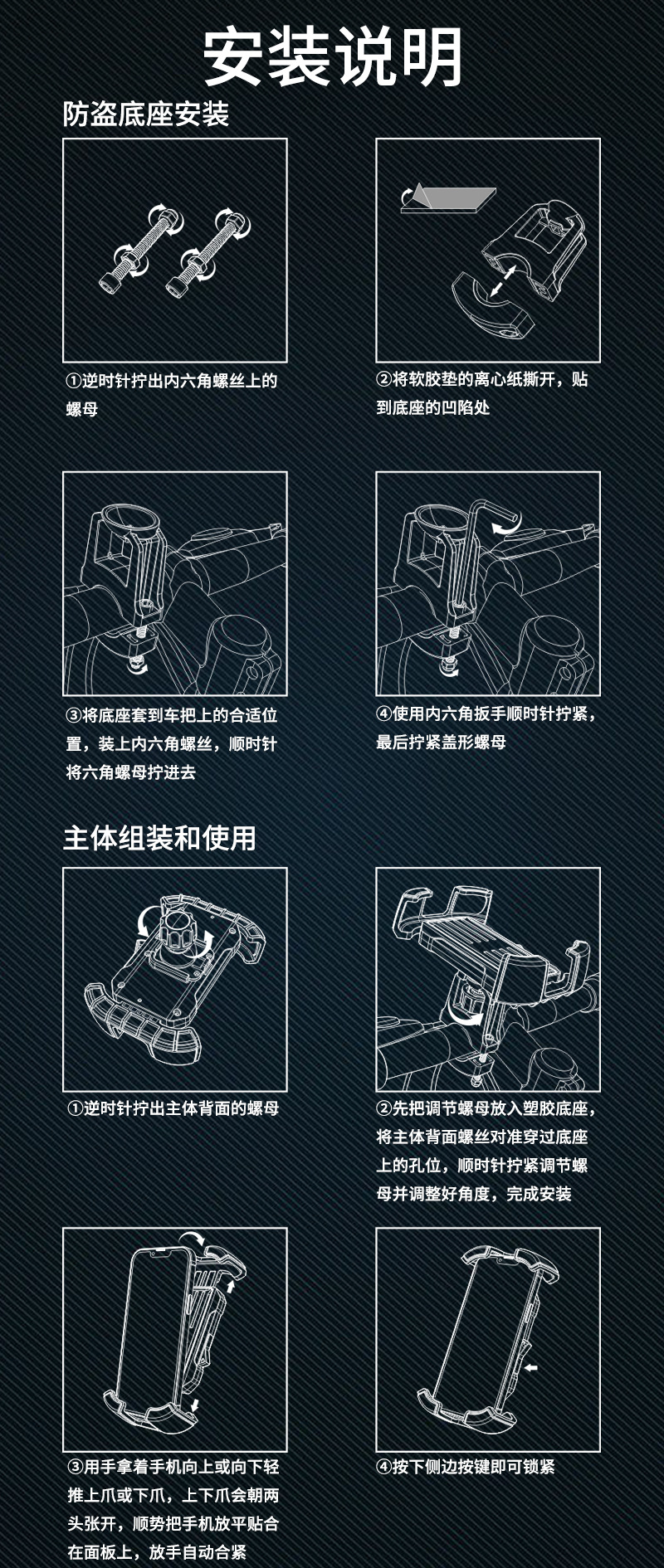 安装说明

防盗底座安装

①逆时针拧出内六角螺丝上的螺母

②将软胶垫的离心纸撕开，贴到底座的凹陷处

③将底座套到车把上的合适位置，装上内六角螺丝，顺时针将六角螺母拧进去

④使用内六角扳手顺时针拧紧，最后拧紧盖形螺母

主体组装和使用

①逆时针拧出主体背面的螺母

②先把调节螺母放入塑胶底座，将主体背面螺丝对准穿过底座上的孔位，顺时针拧紧调节螺母并调整好角度，完成安装

③用手拿着手机向上或向下轻推上爪或下爪，上下爪会朝两头张开，顺势把手机放平贴合在面板上，放手自动合紧

④按下侧边按键即可锁紧