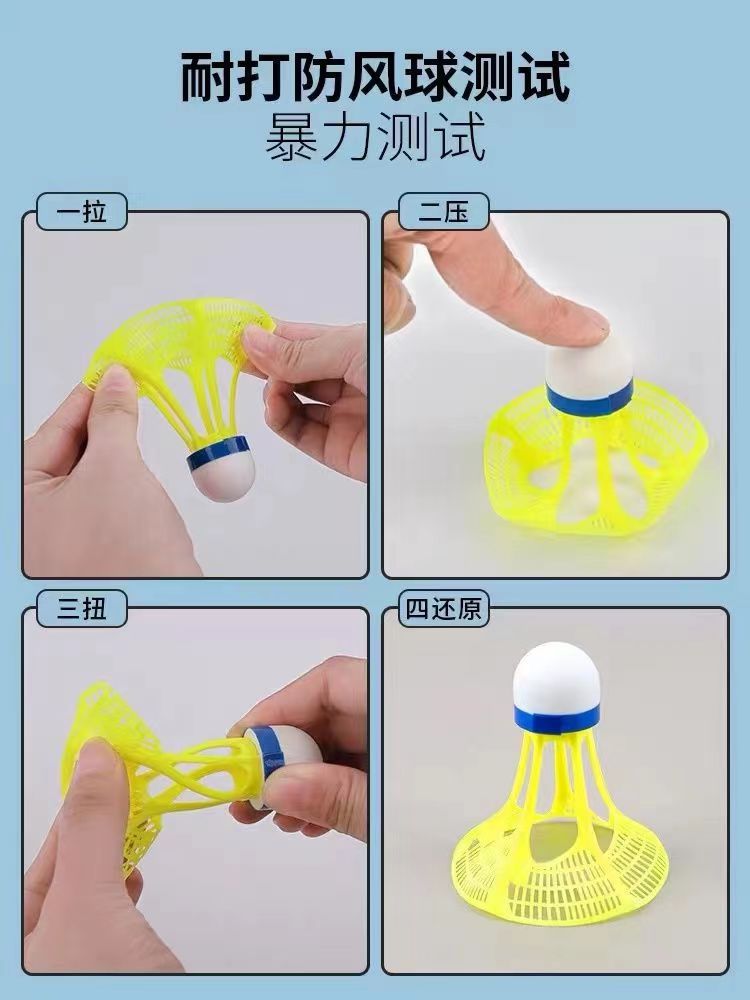 耐打防风球测试
暴力测试

一拉

二压

三扭

四还原