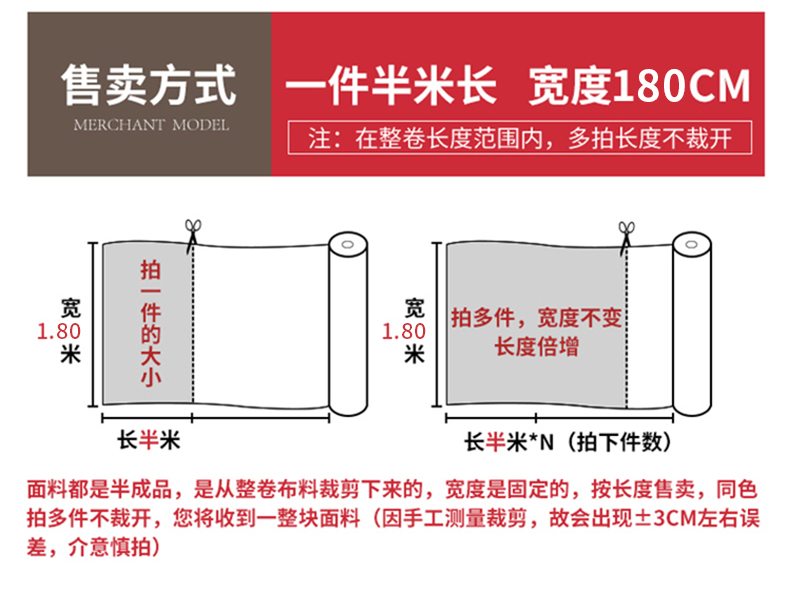 售卖方式
MERCHANT MODEL

一件半米长 宽度180CM

注：在整卷长度范围内，多拍长度不裁开

宽
1.80
米

拍一件的大小

长半米

宽
1.80
米

拍多件，宽度不变
长度倍增

长半米*N（拍下件数）

面料都是半成品，是从整卷布料裁剪下来的，宽度是固定的，按长度售卖，同色拍多件不裁开，您将收到一整块面料（因手工测量裁剪，故会出现±3CM左右误差，介意慎拍）