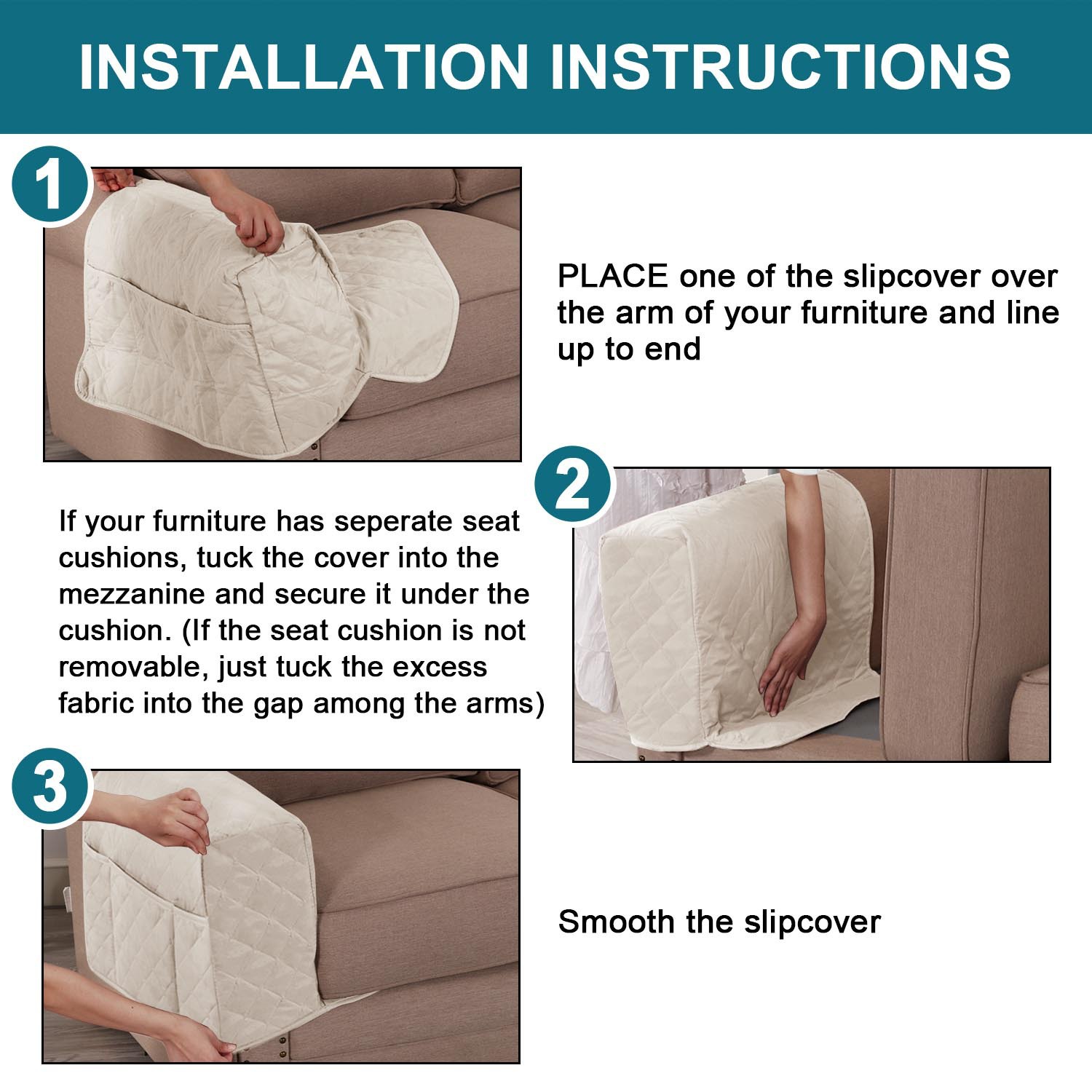 INSTALLATION INSTRUCTIONS

1

PLACE one of the slipcover over the arm of your furniture and line up to end

2

If your furniture has seperate seat cushions, tuck the cover into the mezzanine and secure it under the cushion. (If the seat cushion is not removable, just tuck the excess fabric into the gap among the arms)

3

Smooth the slipcover