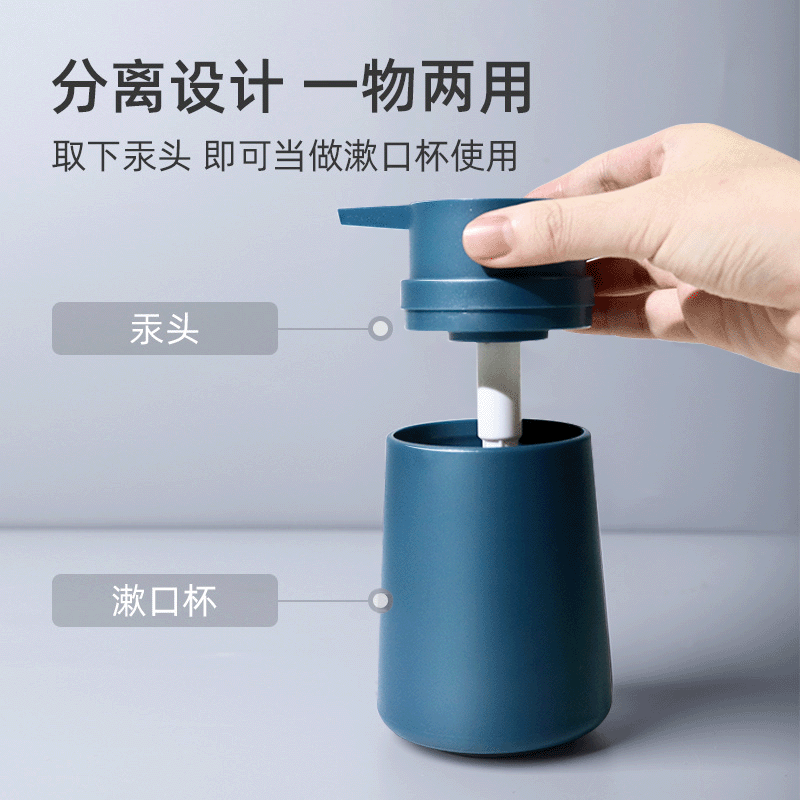 分离设计 一物两用

取下汞头 即可当做漱口杯使用

汞头

漱口杯