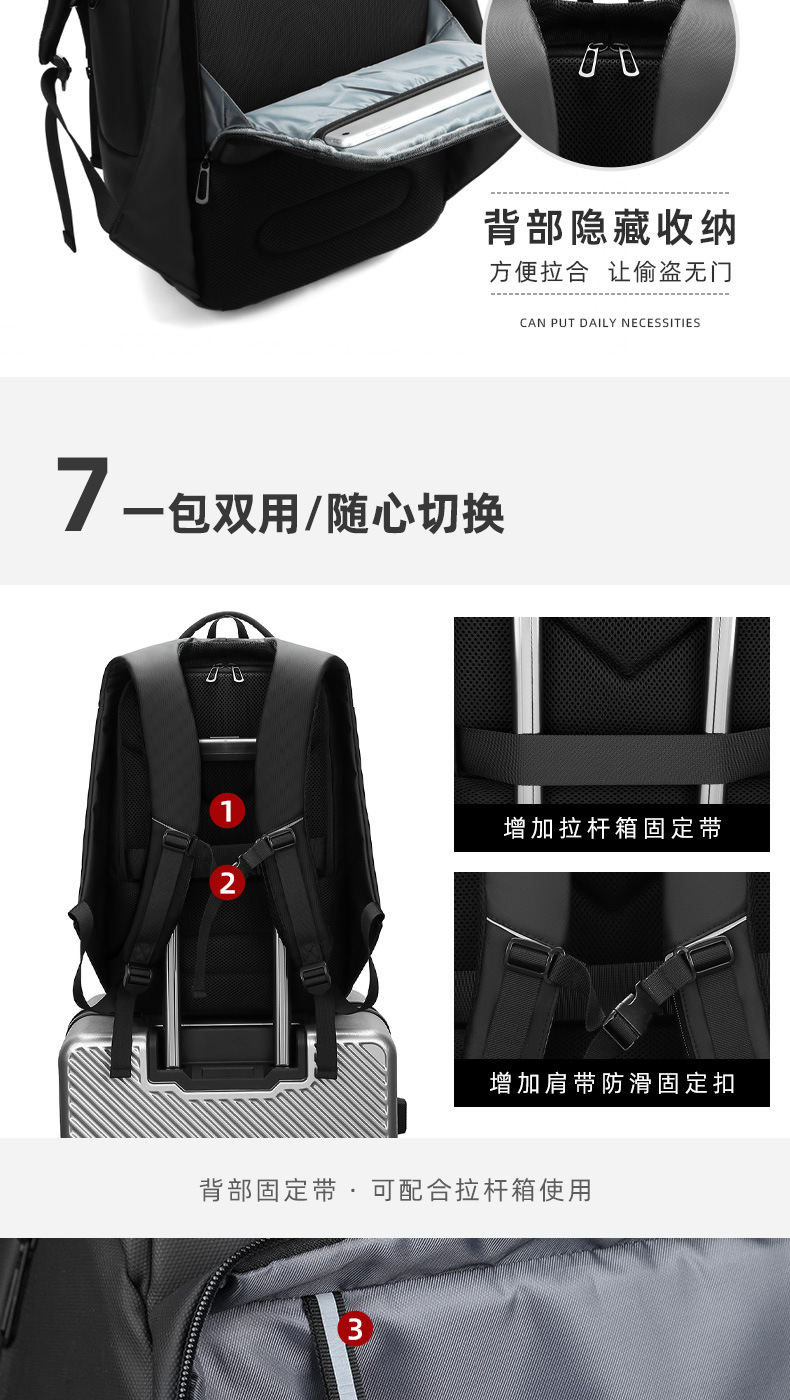 背部隐藏收纳
方便拉合 让偷盗无门
CAN PUT DAILY NECESSITIES

7 一包双用/随心切换

1
2

增加拉杆箱固定带

增加肩带防滑固定扣

背部固定带 · 可配合拉杆箱使用

3