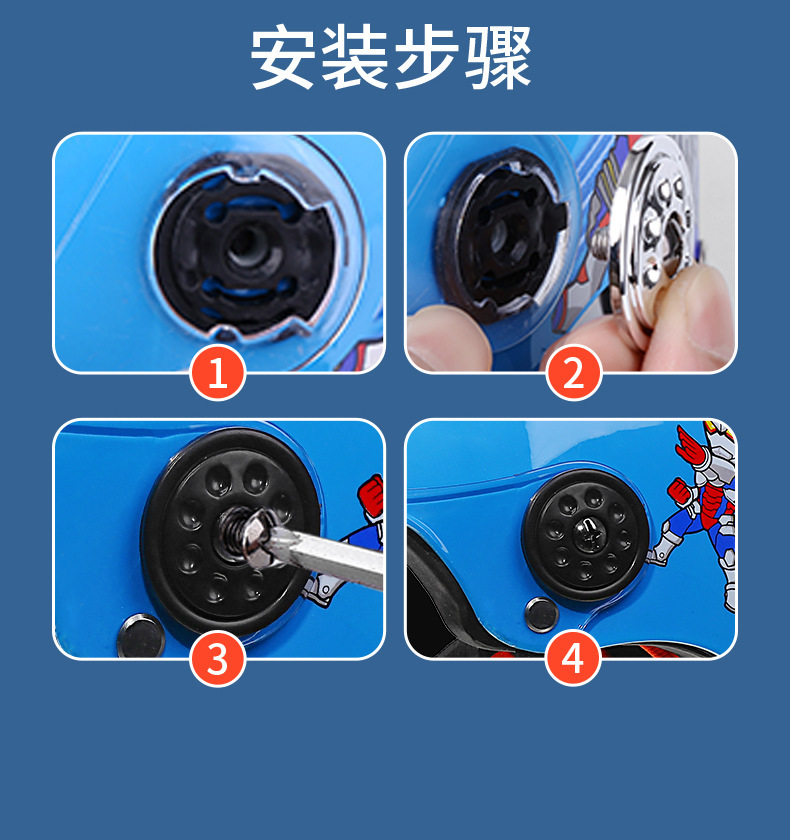 安装步骤

1

2

3

4