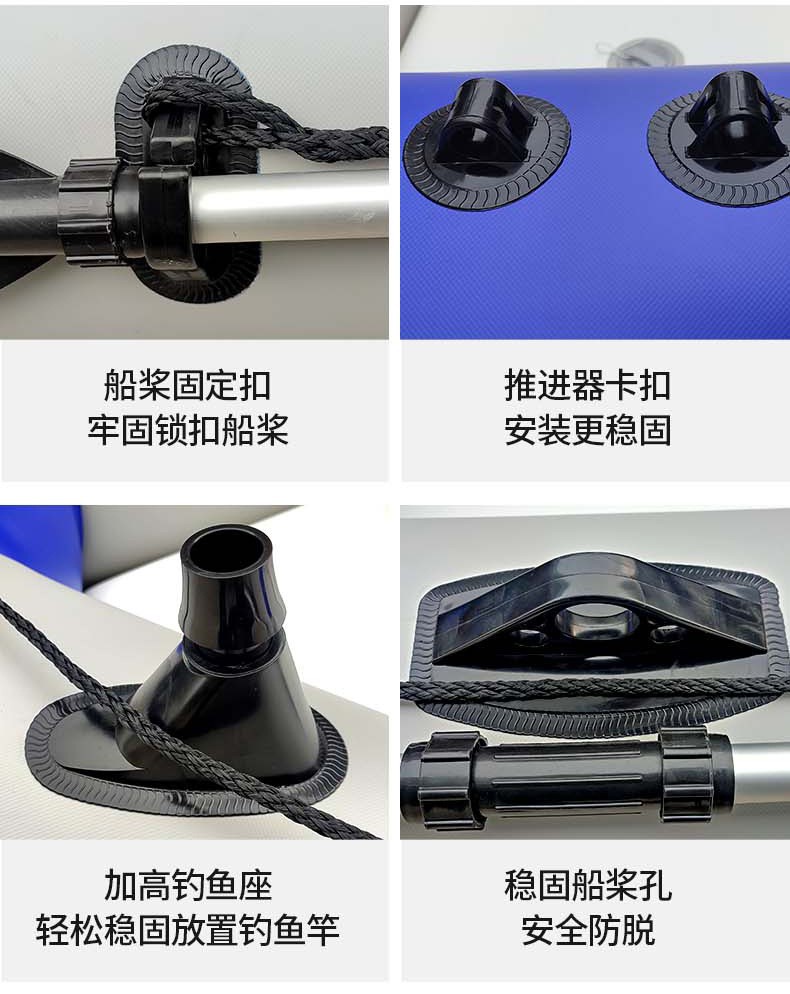 船桨固定扣
牢固锁扣船桨

推进器卡扣
安装更稳固

加高钓鱼座
轻松稳固放置钓鱼竿

稳固船桨孔
安全防脱