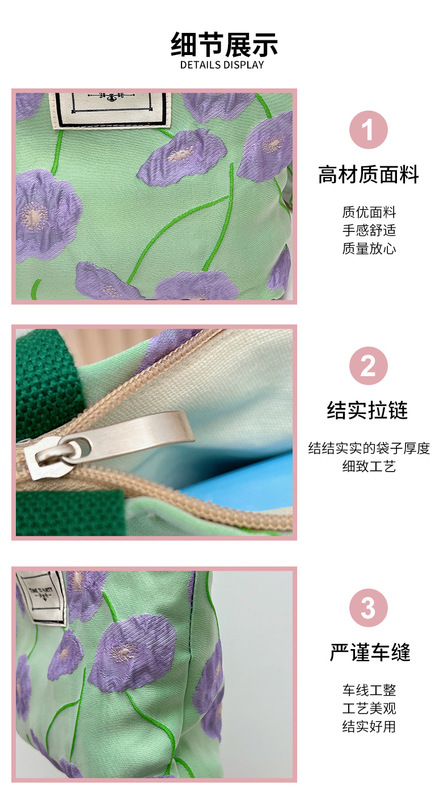 细节展示
DETAILS DISPLAY

1
高材质面料
质优面料
手感舒适
质量放心

2
结实拉链
结结实实的袋子厚度
细致工艺

3
严谨车缝
车线工整
工艺美观
结实好用