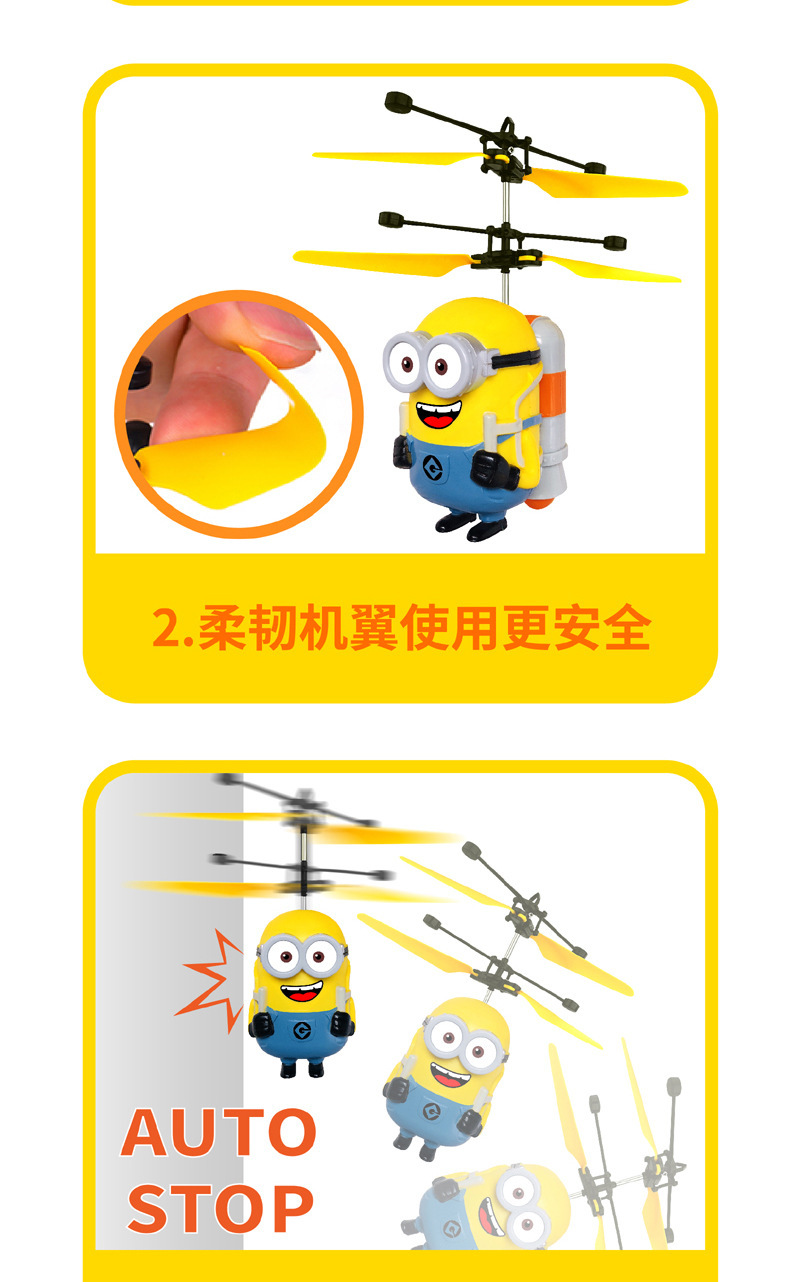 2.柔韧机翼使用更安全

AUTO STOP