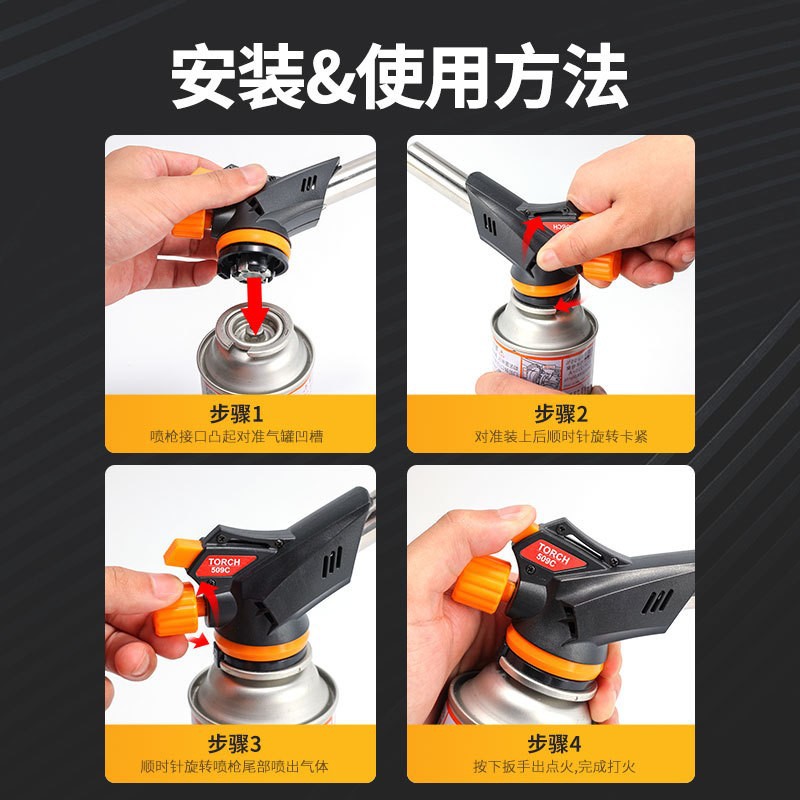 安装&使用方法

步骤1
喷枪接口凸起对准气罐凹槽

步骤2
对准装上后顺时针旋转卡紧

TORCH
509C

步骤3
顺时针旋转喷枪尾部喷出气体

TORCH
509C

步骤4
按下扳手出点火,完成打火