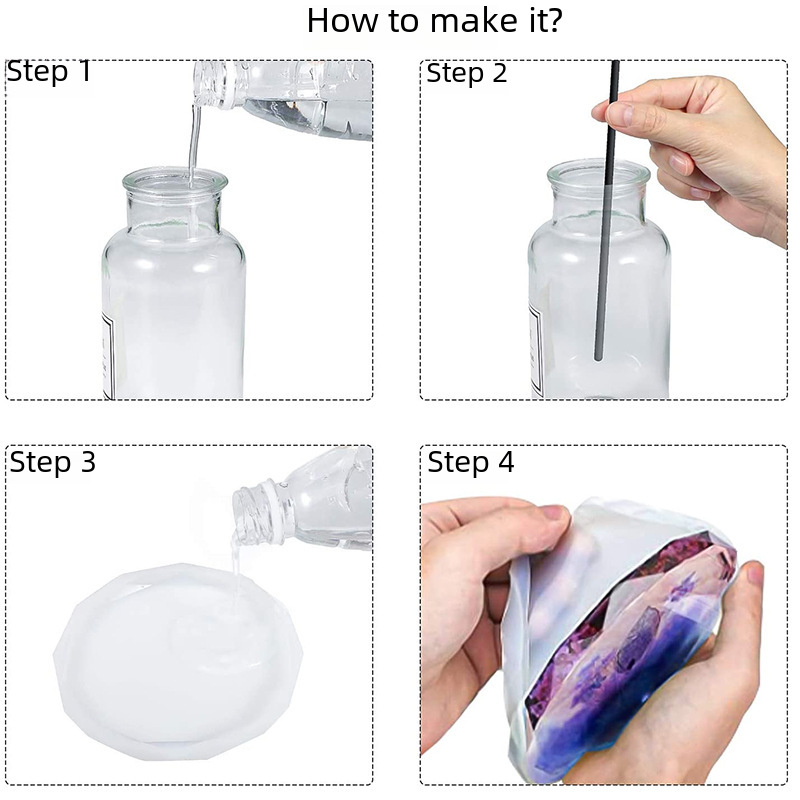 How to make it?

Step 1

Step 2

Step 3

Step 4