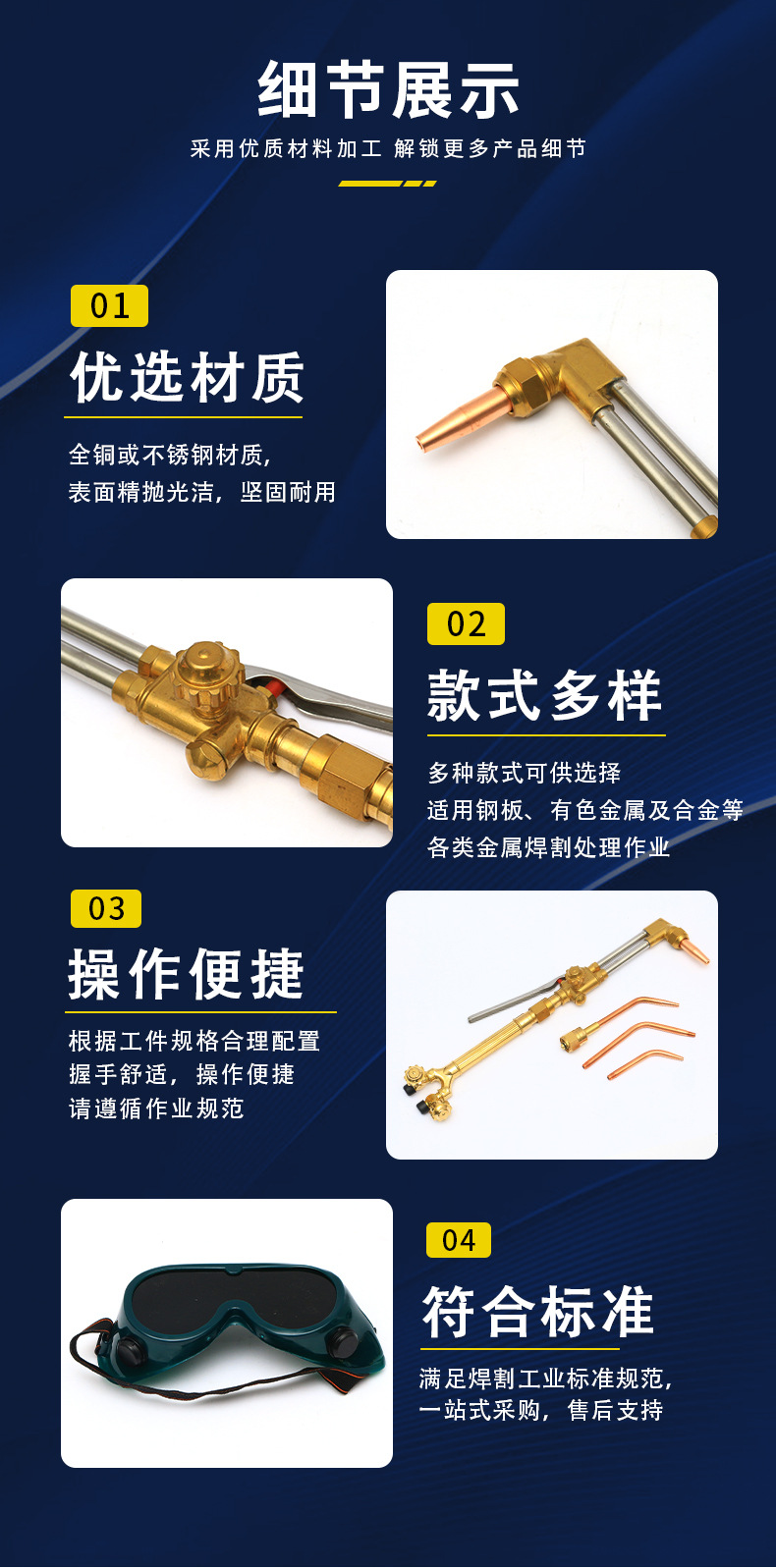 细节展示

采用优质材料加工 解锁更多产品细节

01

优选材质

全铜或不锈钢材质，
表面精抛光洁，坚固耐用

02

款式多样

多种款式可供选择
适用钢板、有色金属及合金等
各类金属焊割处理作业

03

操作便捷

根据工件规格合理配置
握手舒适，操作便捷
请遵循作业规范

04

符合标准

满足焊割工业标准规范，
一站式采购，售后支持