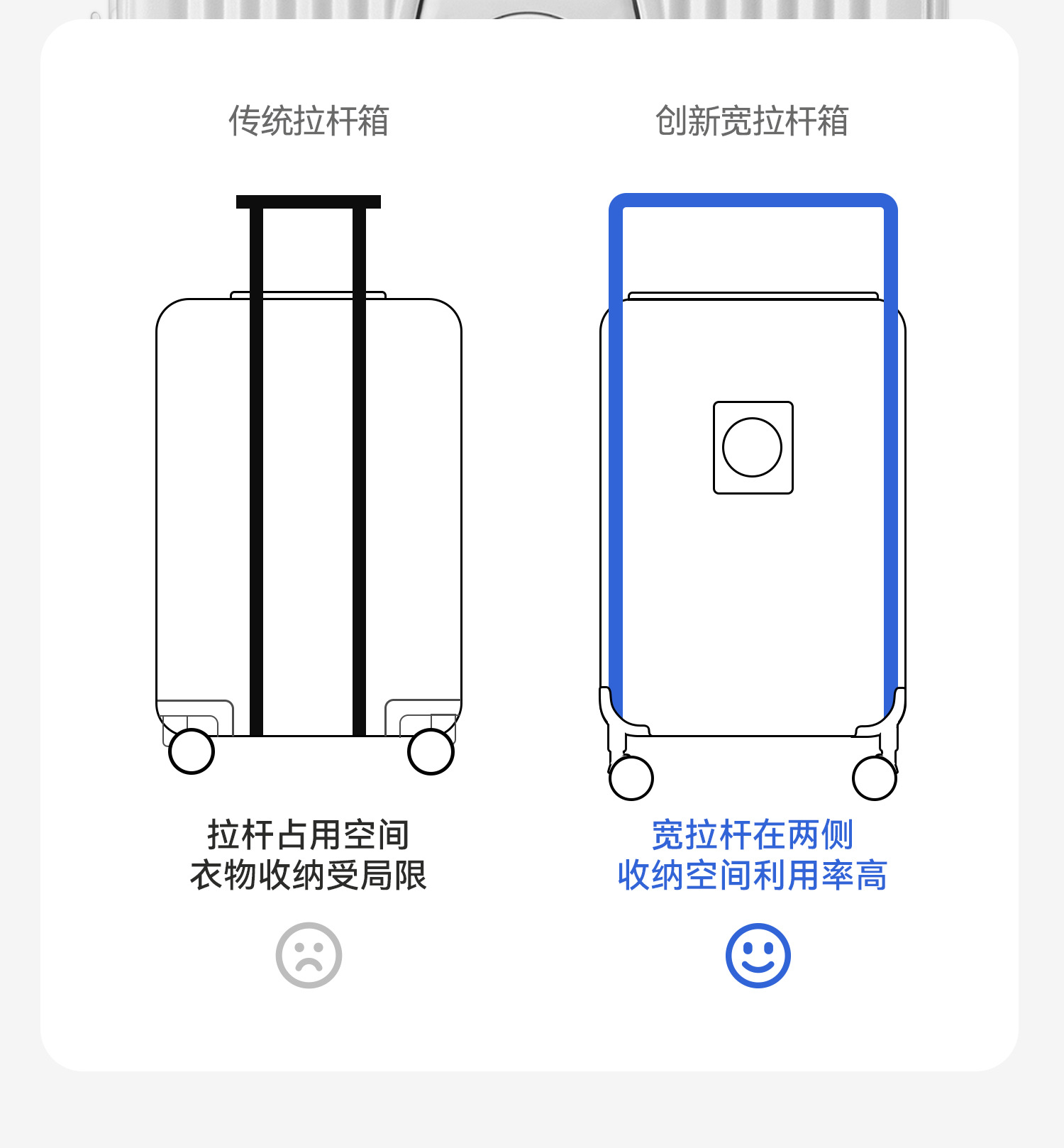 传统拉杆箱

拉杆占用空间
衣物收纳受局限

创新宽拉杆箱

宽拉杆在两侧
收纳空间利用率高