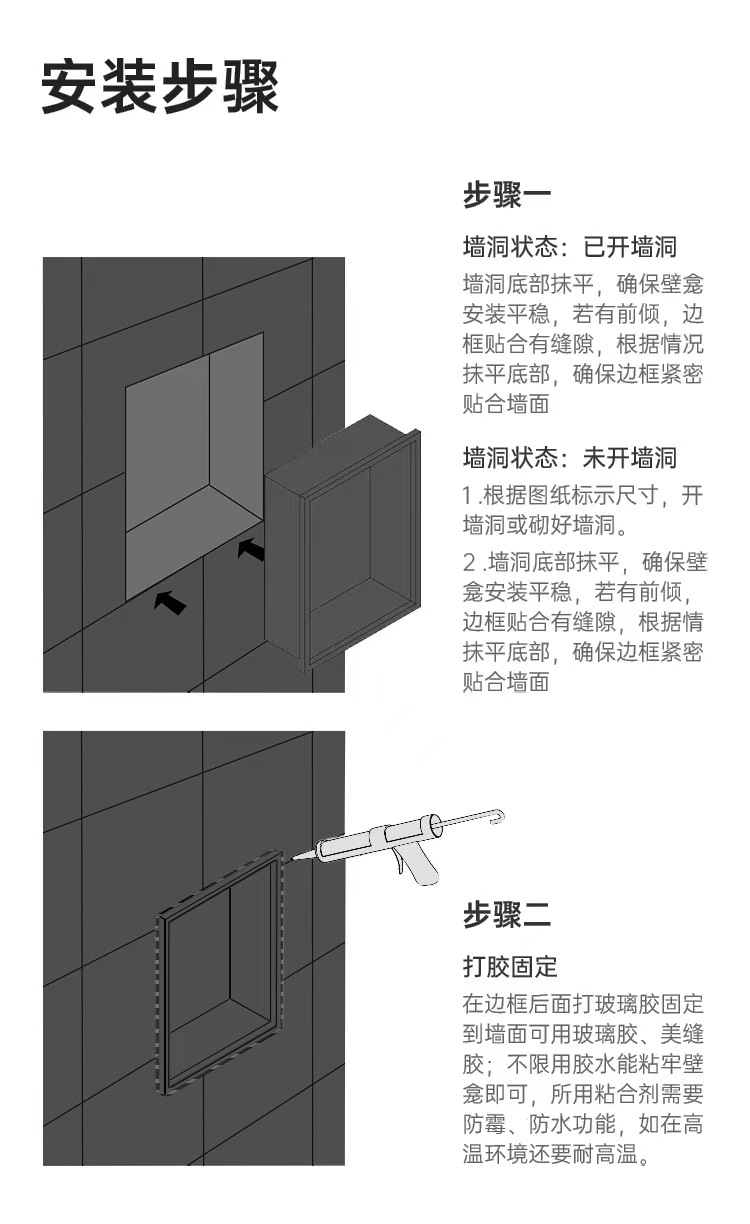 安装步骤

步骤一

墙洞状态：已开墙洞

墙洞底部抹平，确保壁龛安装平稳，若有前倾，边框贴合有缝隙，根据情况抹平底部，确保边框紧密贴合墙面

墙洞状态：未开墙洞

1.根据图纸标示尺寸，开墙洞或砌好墙洞。

2.墙洞底部抹平，确保壁龛安装平稳，若有前倾，边框贴合有缝隙，根据情抹平底部，确保边框紧密贴合墙面

步骤二

打胶固定

在边框后面打玻璃胶固定到墙面可用玻璃胶、美缝胶；不限用胶水能粘牢壁龛即可，所用粘合剂需要防霉、防水功能，如在高温环境还要耐高温。