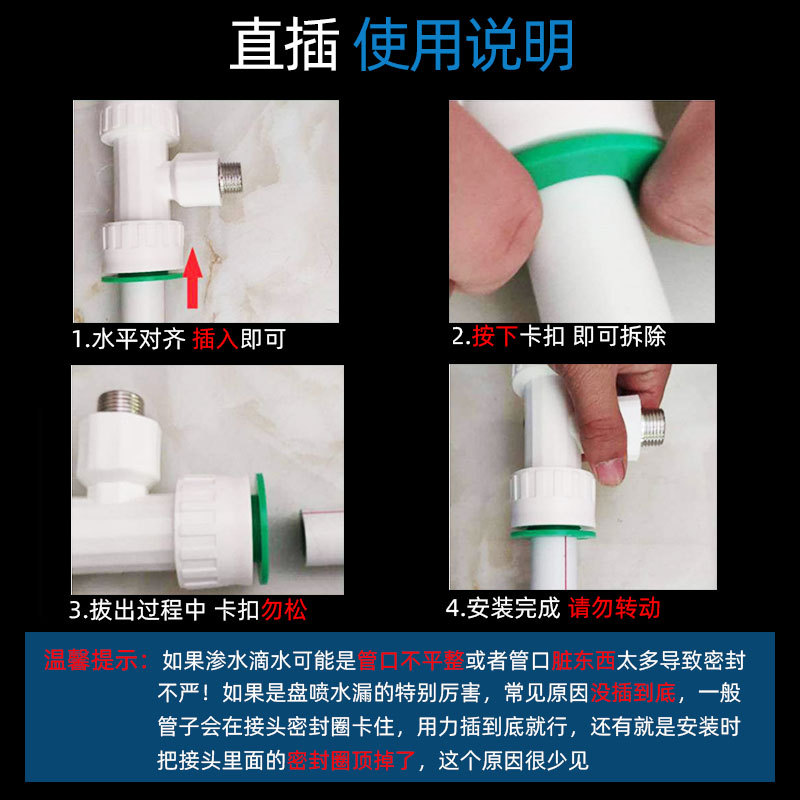 直插 使用说明

1.水平对齐 插入即可

2.按下卡扣 即可拆除

3.拔出过程中 卡扣勿松

4.安装完成 请勿转动

温馨提示：如果渗水滴水可能是管口不平整或者管口脏东西太多导致密封不严！如果是盘喷水漏的特别厉害，常见原因没插到底，一般管子会在接头密封圈卡住，用力插到底就行，还有就是安装时把接头里面的密封圈顶掉了，这个原因很少见