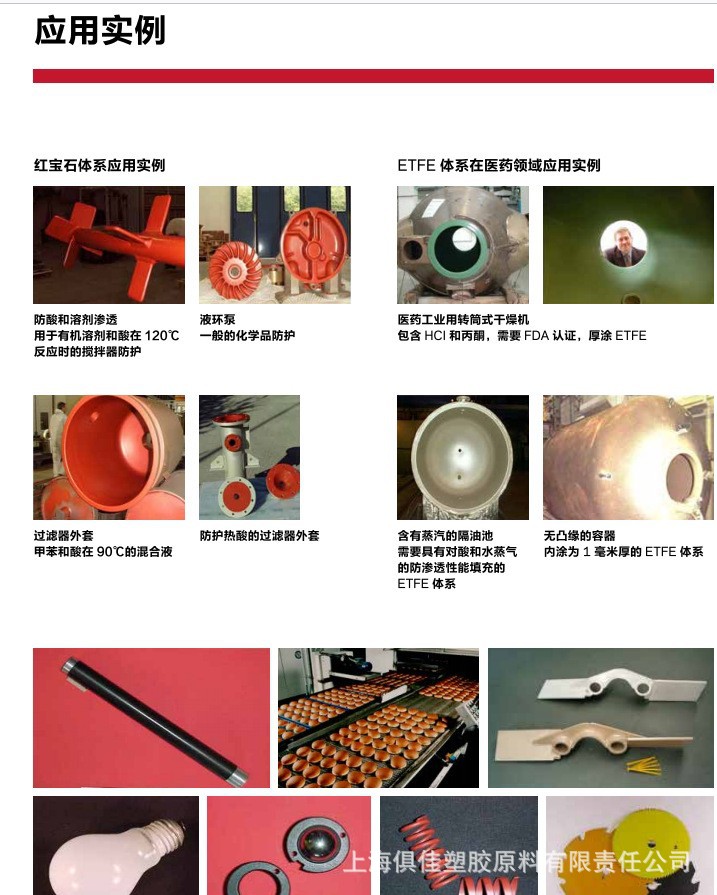 应用实例

红宝石体系应用实例

防酸和溶剂渗透
用于有机溶剂和酸在 120℃ 反应时的搅拌器防护

液环泵
一般的化学品防护

过滤器外套
甲苯和酸在 90℃的混合液

防护热酸的过滤器外套

ETFE 体系在医药领域应用实例

医药工业用转筒式干燥机
包含 HCl 和丙酮，需要 FDA 认证，厚涂 ETFE

含有蒸汽的隔油池
需要具有对酸和水蒸气的防渗透性能填充的 ETFE 体系

无凸缘的容器
内涂为 1 毫米厚的 ETFE 体系

上海俱佳塑胶原料有限责任公司