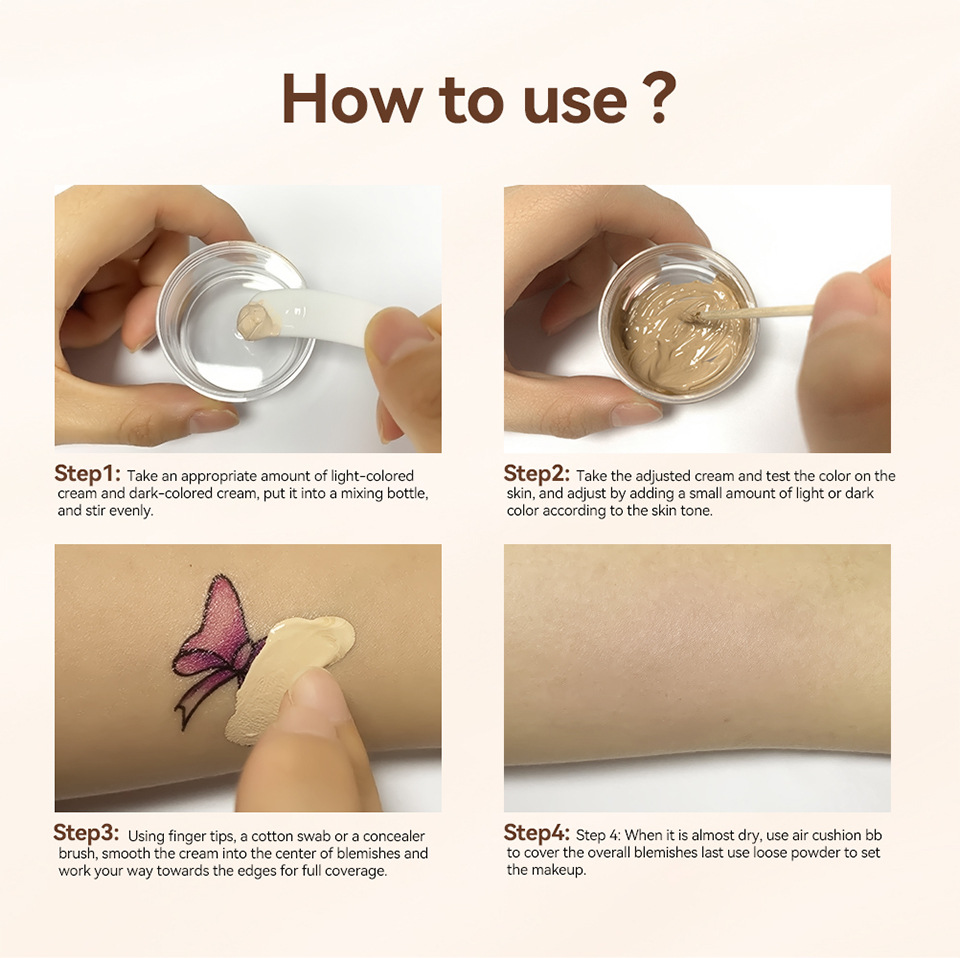 How to use ?

Step1: Take an appropriate amount of light-colored cream and dark-colored cream, put it into a mixing bottle, and stir evenly.

Step2: Take the adjusted cream and test the color on the skin, and adjust by adding a small amount of light or dark color according to the skin tone.

Step3: Using finger tips, a cotton swab or a concealer brush, smooth the cream into the center of blemishes and work your way towards the edges for full coverage.

Step4: Step 4: When it is almost dry, use air cushion bb to cover the overall blemishes last use loose powder to set the makeup.