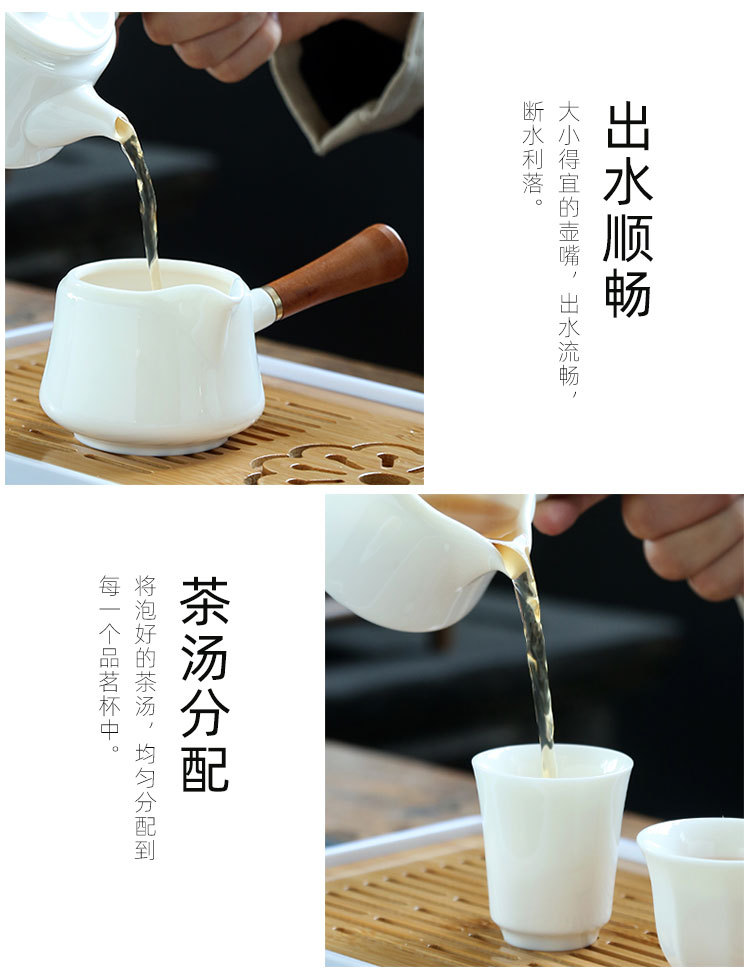 出水顺畅

大小得宜的壶嘴，出水流畅，断水利落。

茶汤分配

将泡好的茶汤，均匀分配到每一个品茗杯中。