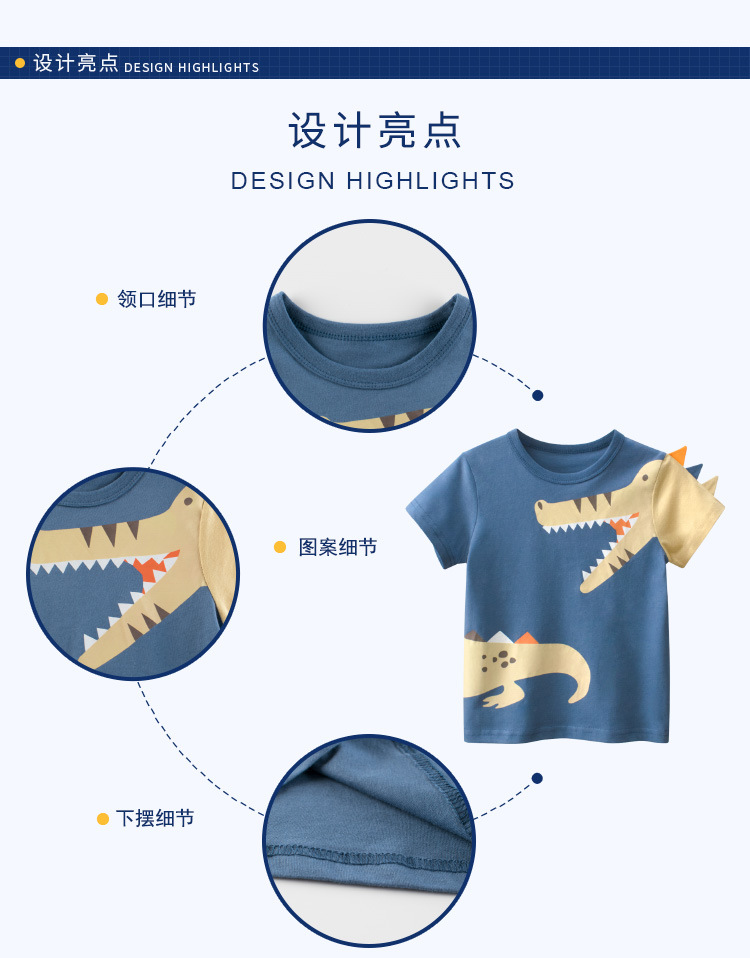 设计亮点 DESIGN HIGHLIGHTS

设计亮点

DESIGN HIGHLIGHTS

领口细节

图案细节

下摆细节