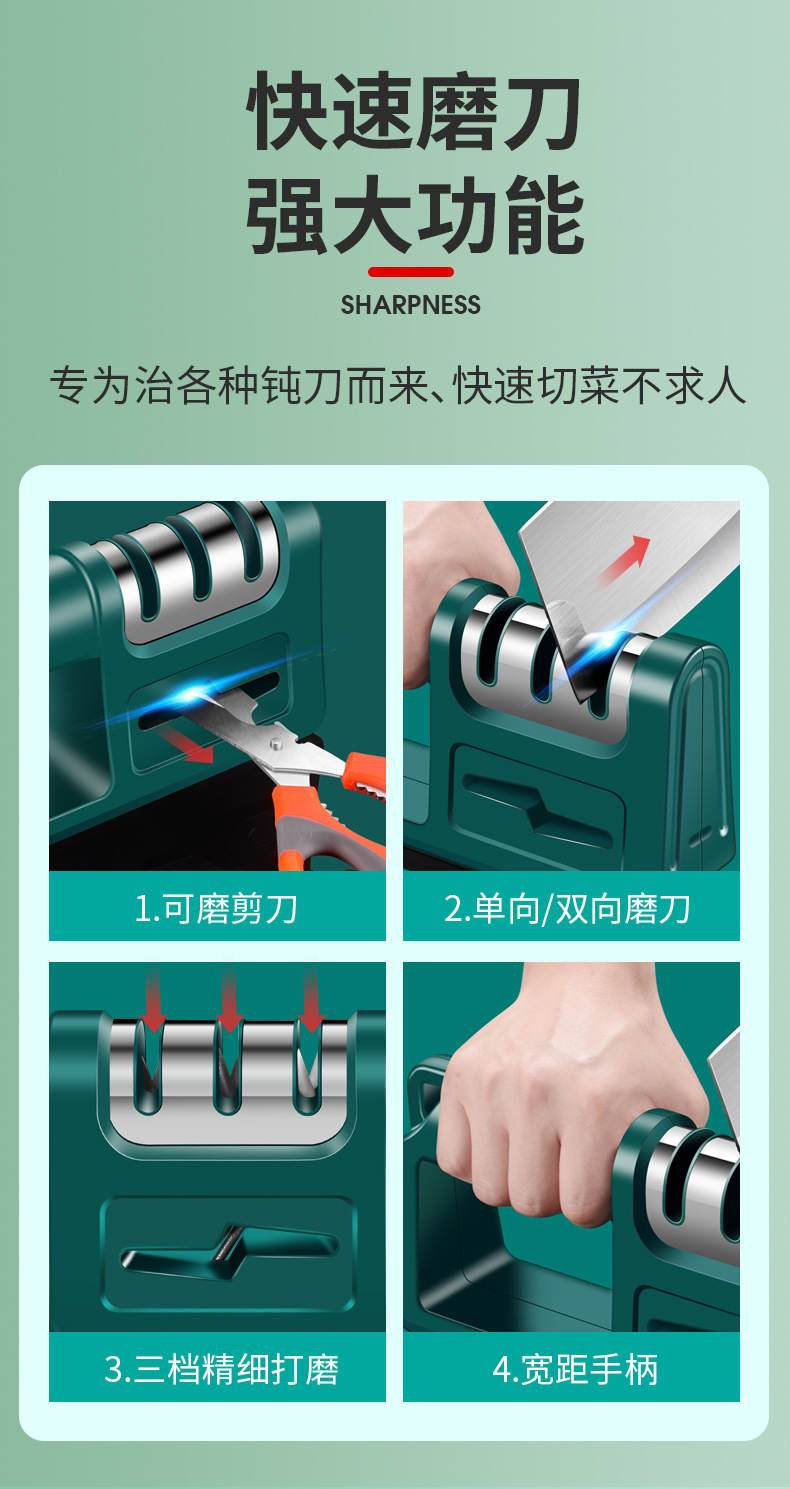 快速磨刀
强大功能

SHARPNESS

专为治各种钝刀而来、快速切菜不求人

1.可磨剪刀

2.单向/双向磨刀

3.三档精细打磨

4.宽距手柄