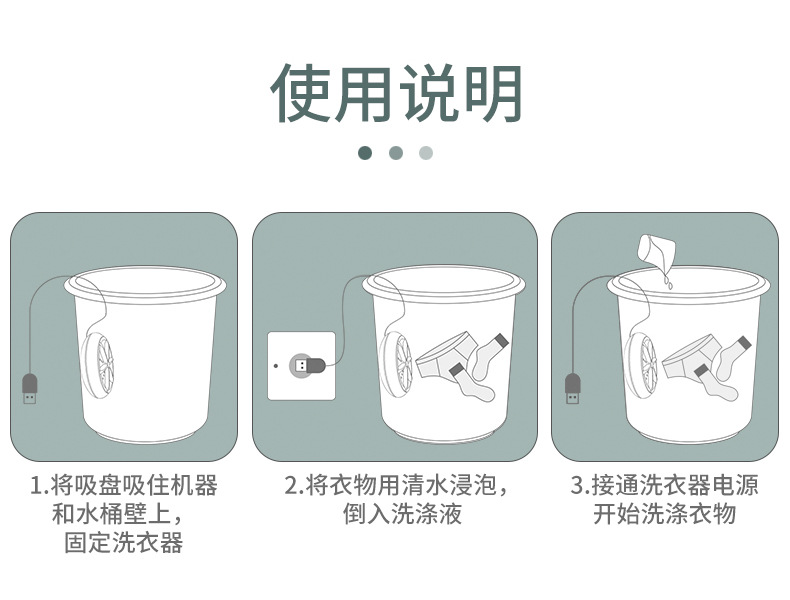 使用说明

1.将吸盘吸住机器和水桶壁上，固定洗衣器

2.将衣物用清水浸泡，倒入洗涤液

3.接通洗衣器电源开始洗涤衣物