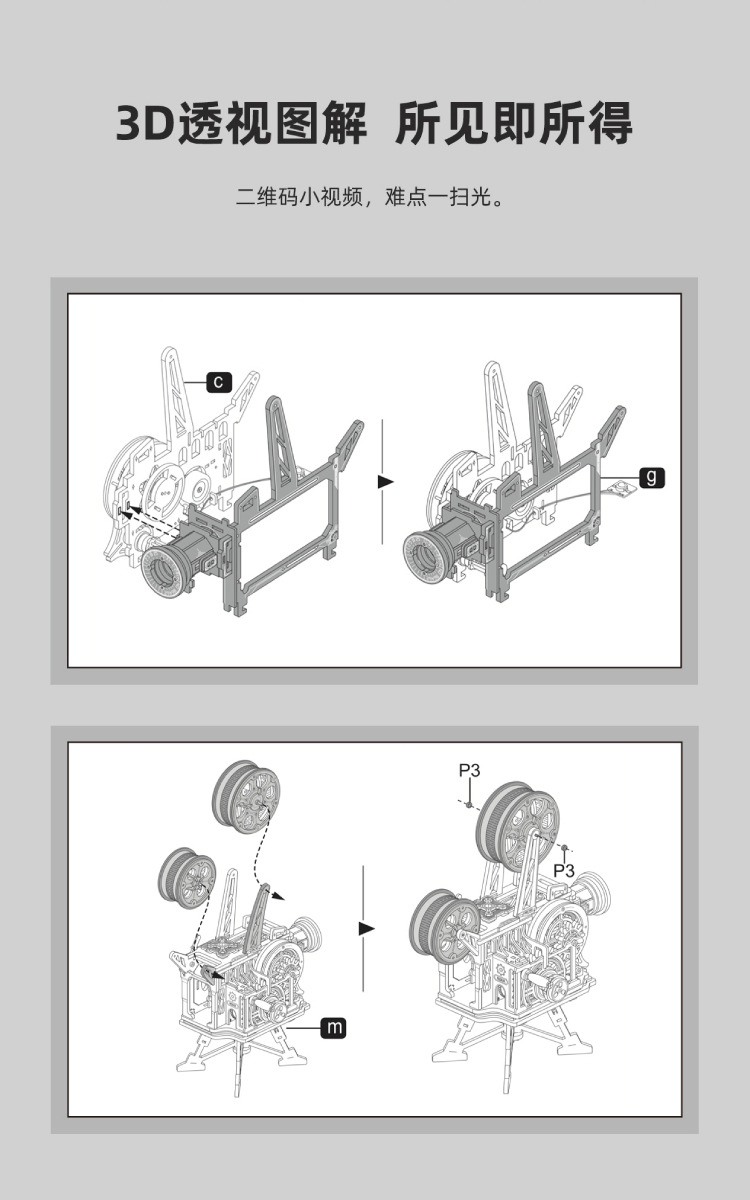 3D透视图解 所见即所得

二维码小视频，难点一扫光。

c

g

P3

P3

m