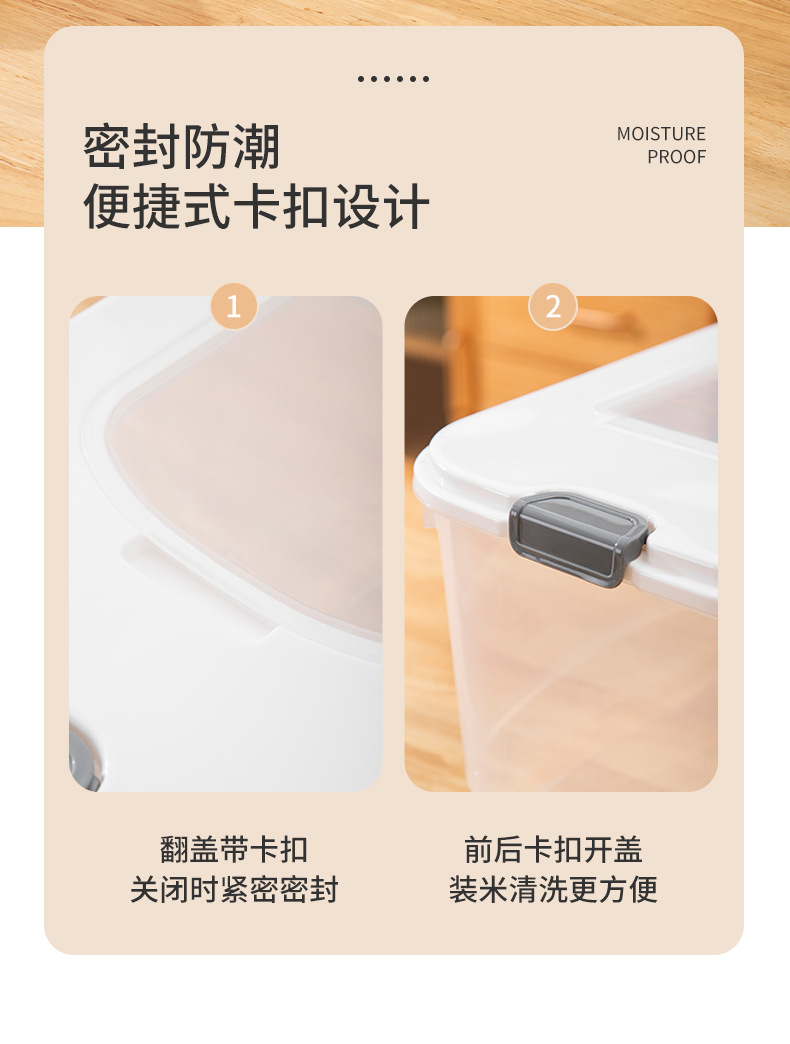 密封防潮
便捷式卡扣设计

MOISTURE
PROOF

1

2

翻盖带卡扣
关闭时紧密密封

前后卡扣开盖
装米清洗更方便