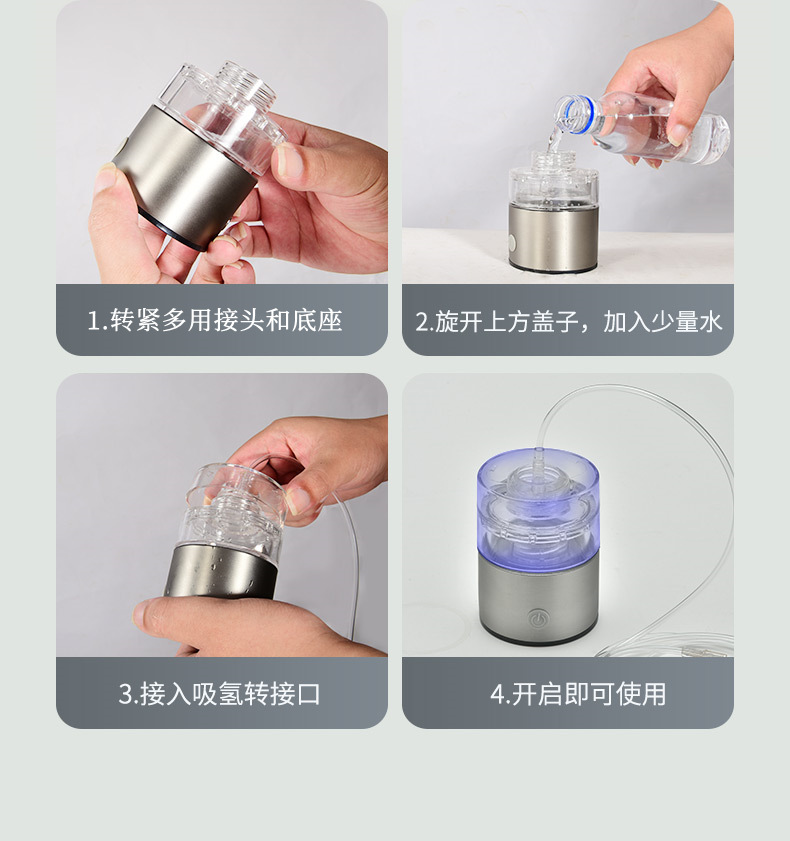 1.转紧多用接头和底座

2.旋开上方盖子，加入少量水

3.接入吸氢转接口

4.开启即可使用