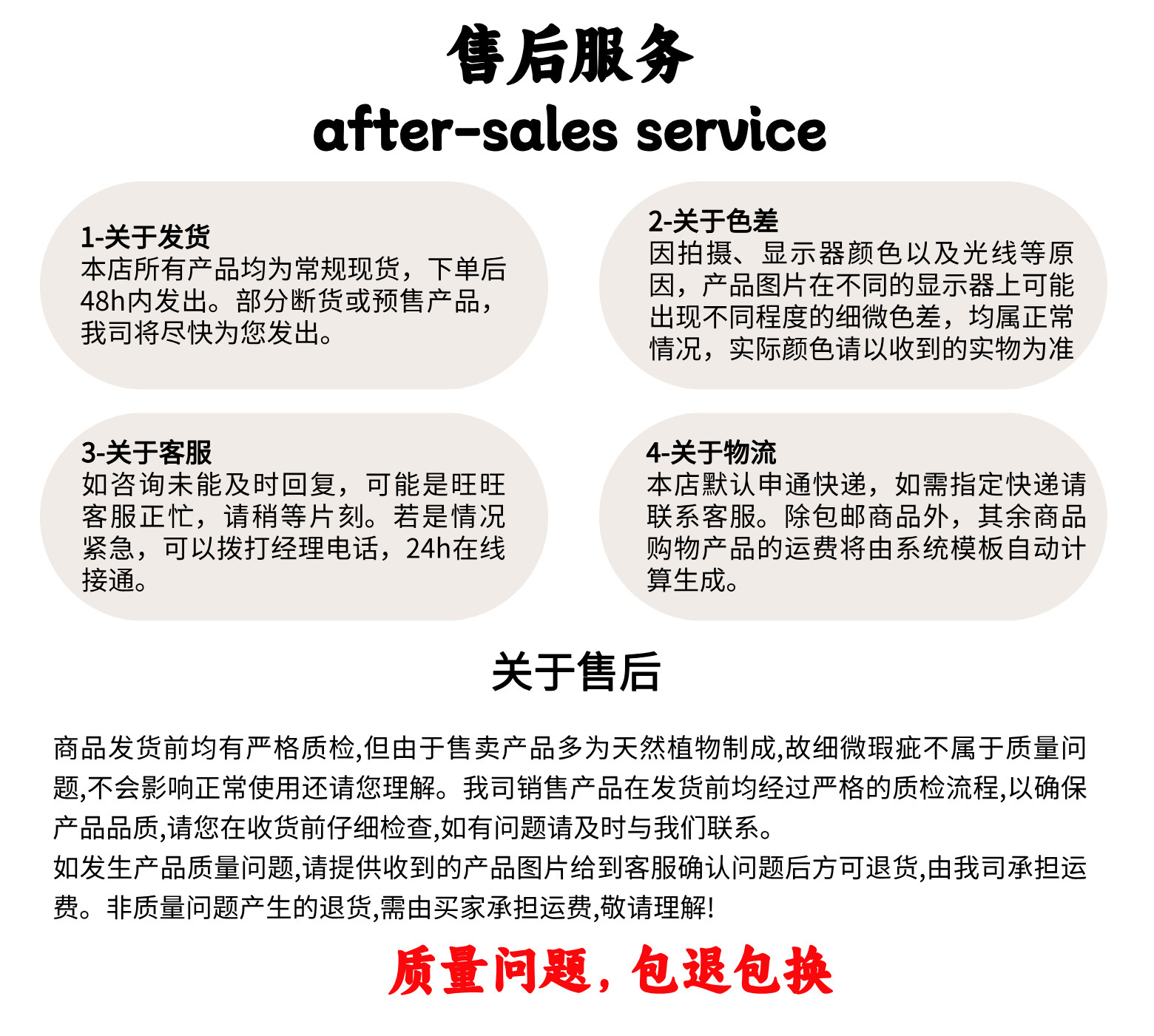 售后服务
after-sales service

1-关于发货
本店所有产品均为常规现货，下单后48h内发出。部分断货或预售产品，我司将尽快为您发出。

2-关于色差
因拍摄、显示器颜色以及光线等原因，产品图片在不同的显示器上可能出现不同程度的细微色差，均属正常情况，实际颜色请以收到的实物为准

3-关于客服
如咨询未能及时回复，可能是旺旺客服正忙，请稍等片刻。若是情况紧急，可以拨打经理电话，24h在线接通。

4-关于物流
本店默认申通快递，如需指定快递请联系客服。除包邮商品外，其余商品购物产品的运费将由系统模板自动计算生成。

关于售后

商品发货前均有严格质检,但由于售卖产品多为天然植物制成,故细微瑕疵不属于质量问题,不会影响正常使用还请您理解。我司销售产品在发货前均经过严格的质检流程,以确保产品品质,请您在收货前仔细检查,如有问题请及时与我们联系。

如发生产品质量问题,请提供收到的产品图片给到客服确认问题后方可退货,由我司承担运费。非质量问题产生的退货,需由买家承担运费,敬请理解!

质量问题，包退包换