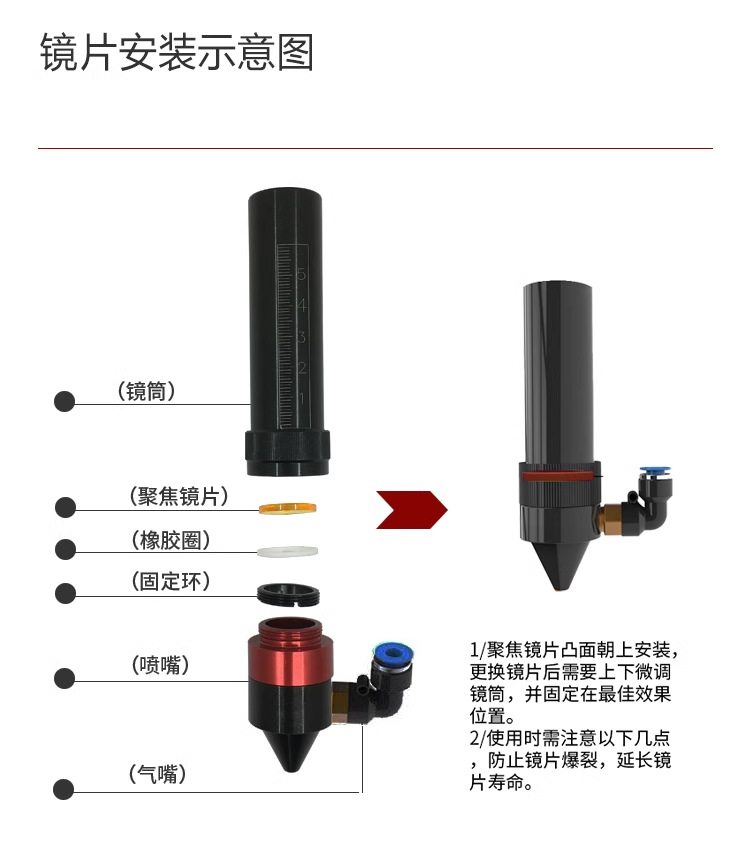 镜片安装示意图

5
4
3
2
1

（镜筒）

（聚焦镜片）

（橡胶圈）

（固定环）

（喷嘴）

（气嘴）

1/聚焦镜片凸面朝上安装，更换镜片后需要上下微调镜筒，并固定在最佳效果位置。
2/使用时需注意以下几点，防止镜片爆裂，延长镜片寿命。