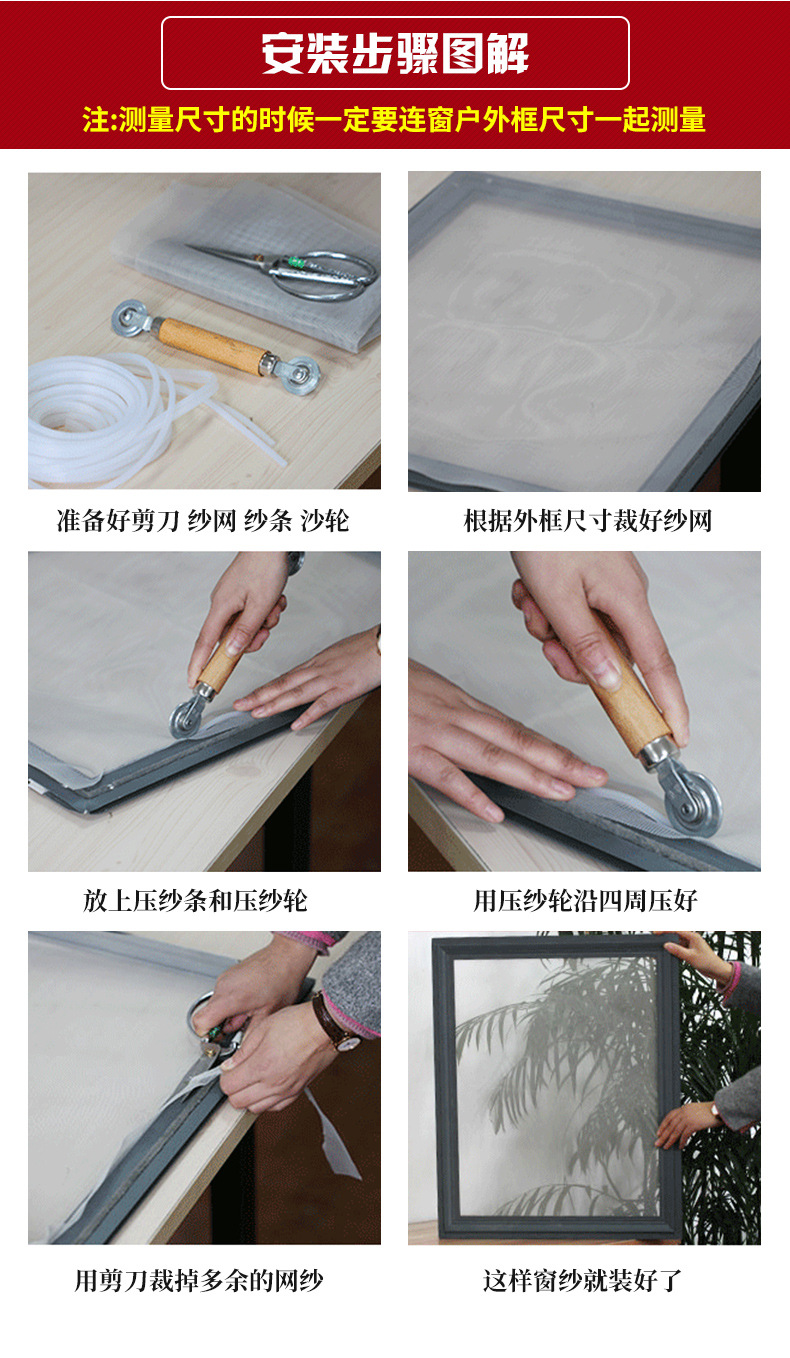 安装步骤图解

注:测量尺寸的时候一定要连窗户外框尺寸一起测量

准备好剪刀 纱网 纱条 沙轮

根据外框尺寸裁好纱网

放上压纱条和压纱轮

用压纱轮沿四周压好

用剪刀裁掉多余的网纱

这样窗纱就装好了