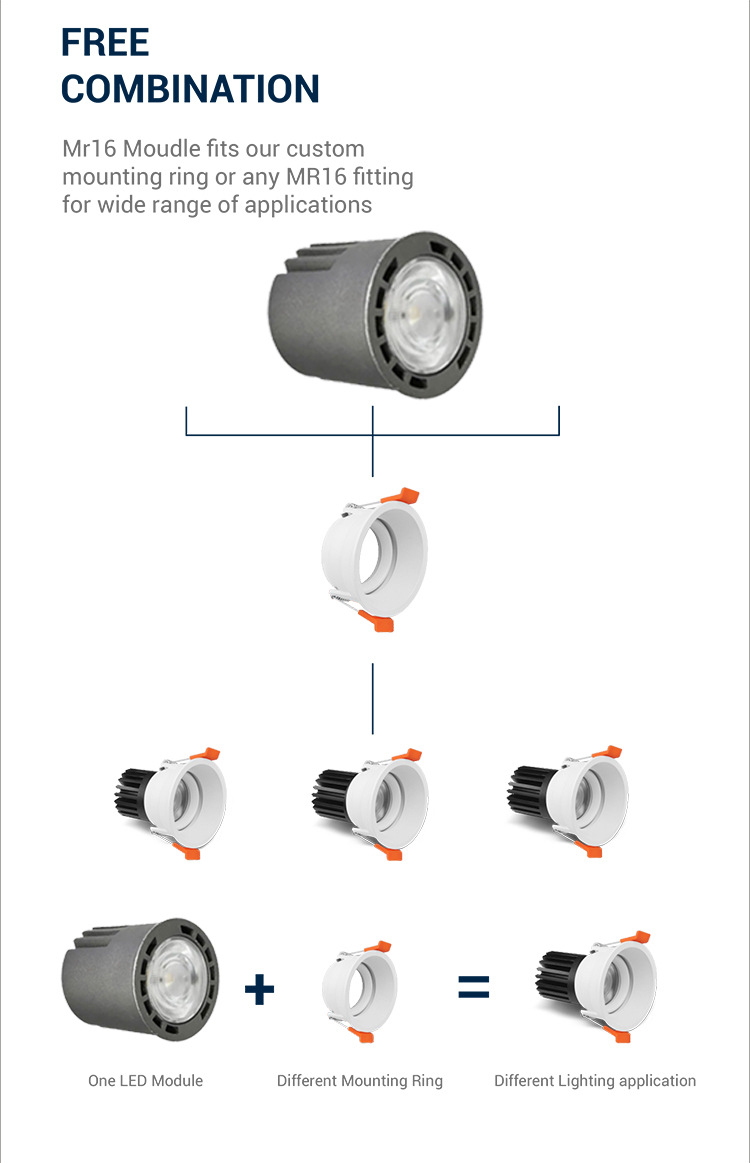 FREE COMBINATION

Mr16 Moudle fits our custom mounting ring or any MR16 fitting for wide range of applications

+

=

One LED Module

Different Mounting Ring

Different Lighting application